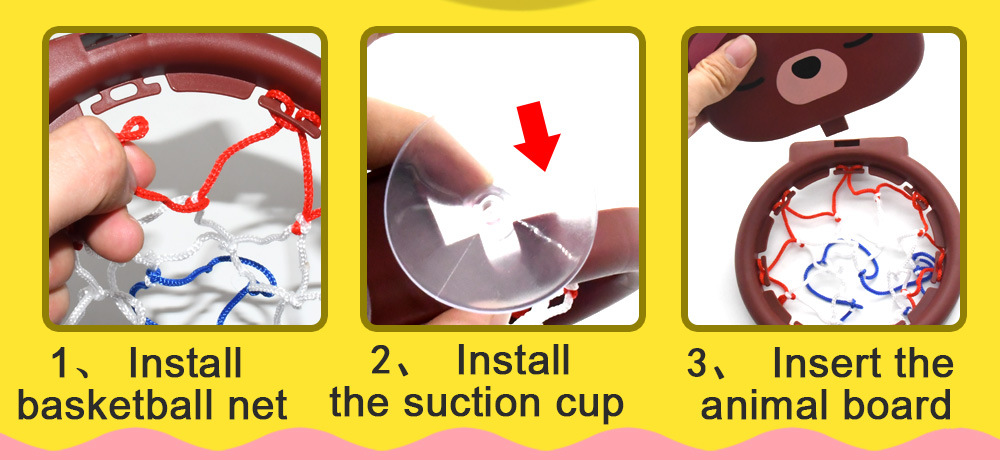 1、 Install basketball net

2、 Install the suction cup

3、 Insert the animal board