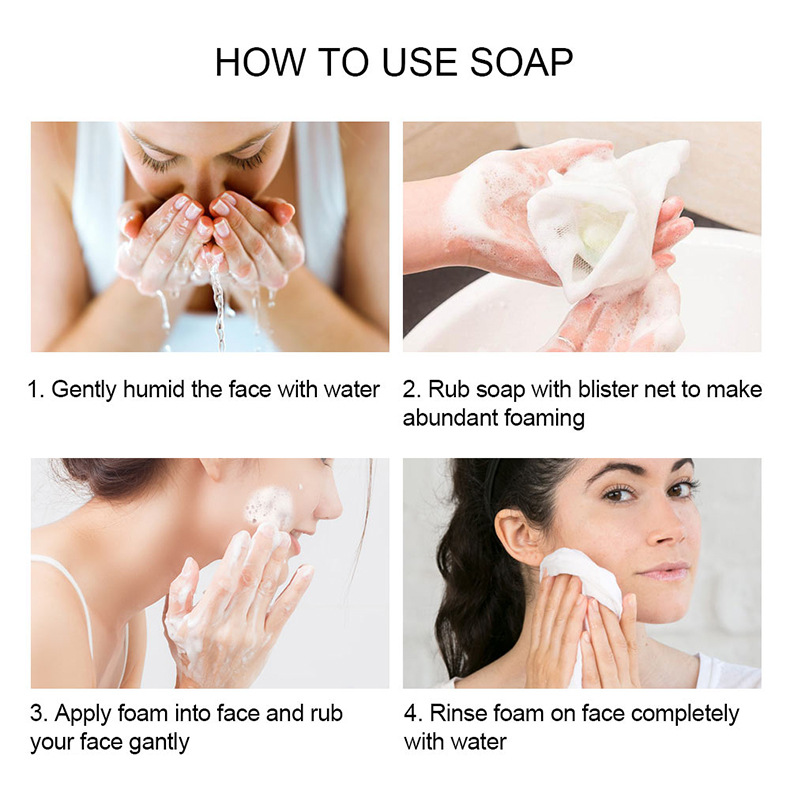 HOW TO USE SOAP

1. Gently humid the face with water

2. Rub soap with blister net to make abundant foaming

3. Apply foam into face and rub your face gantly

4. Rinse foam on face completely with water