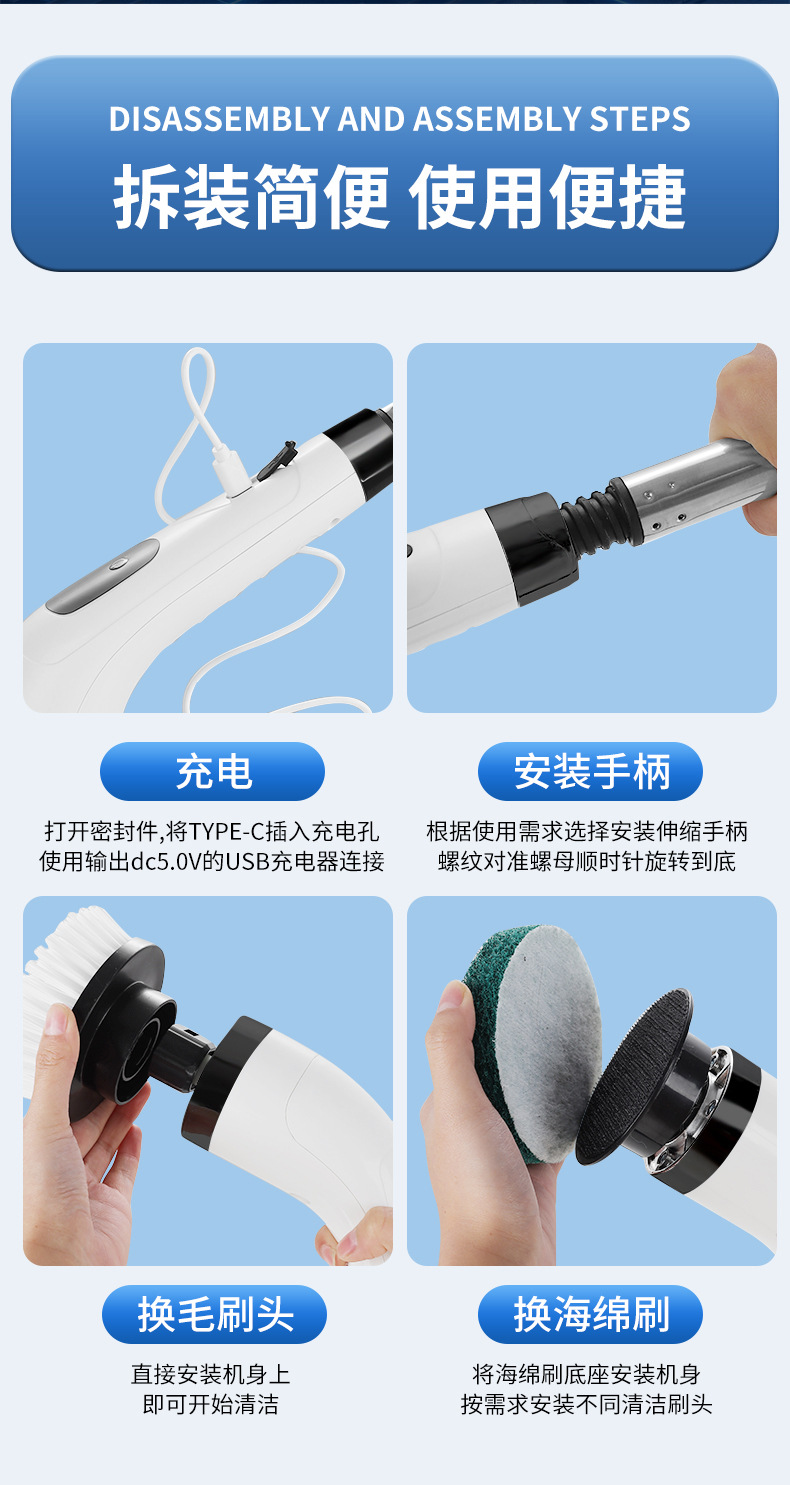 DISASSEMBLY AND ASSEMBLY STEPS
拆装简便 使用便捷

充电

打开密封件,将TYPE-C插入充电孔
使用输出dc5.0V的USB充电器连接

安装手柄

根据使用需求选择安装伸缩手柄
螺纹对准螺母顺时针旋转到底

换毛刷头

直接安装机身上
即可开始清洁

换海绵刷

将海绵刷底座安装机身
按需求安装不同清洁刷头