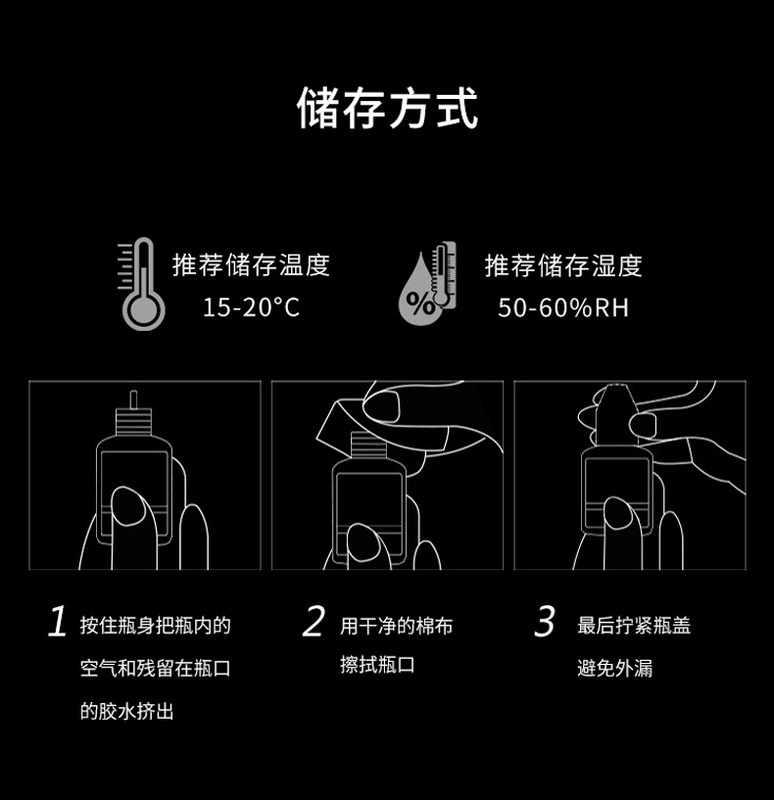 储存方式

推荐储存温度
15-20°C

%

推荐储存湿度
50-60%RH

1 按住瓶身把瓶内的空气和残留在瓶口的胶水挤出

2 用干净的棉布擦拭瓶口

3 最后拧紧瓶盖避免外漏