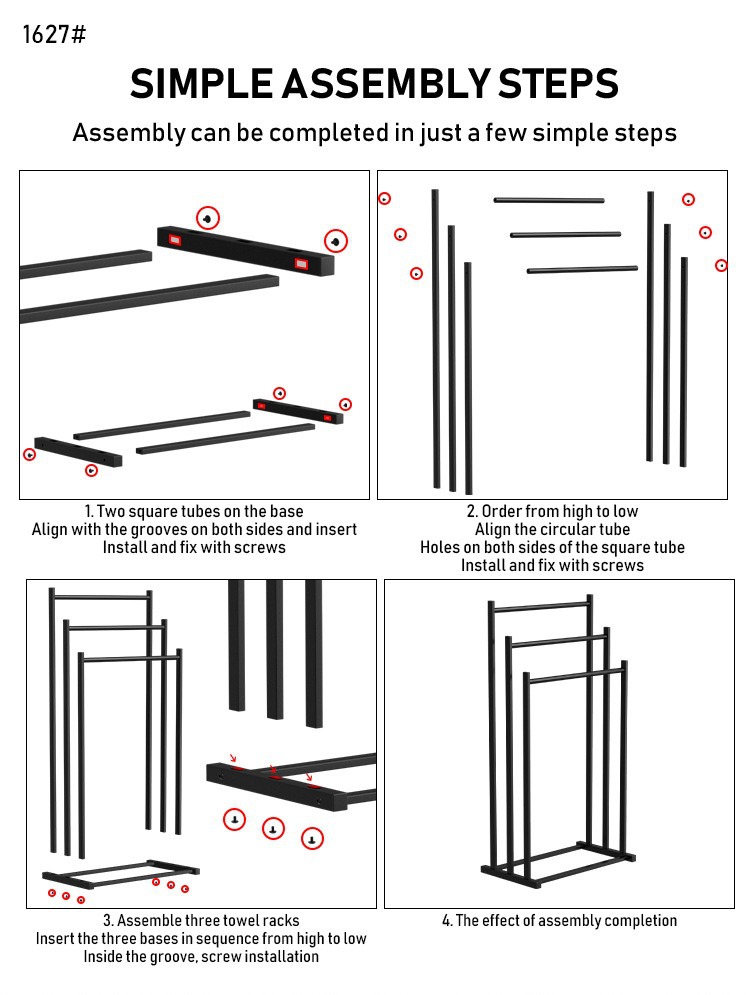 1627#

SIMPLE ASSEMBLY STEPS

Assembly can be completed in just a few simple steps

1. Two square tubes on the base
Align with the grooves on both sides and insert
Install and fix with screws

2. Order from high to low
Align the circular tube
Holes on both sides of the square tube
Install and fix with screws

3. Assemble three towel racks
Insert the three bases in sequence from high to low
Inside the groove, screw installation

4. The effect of assembly completion