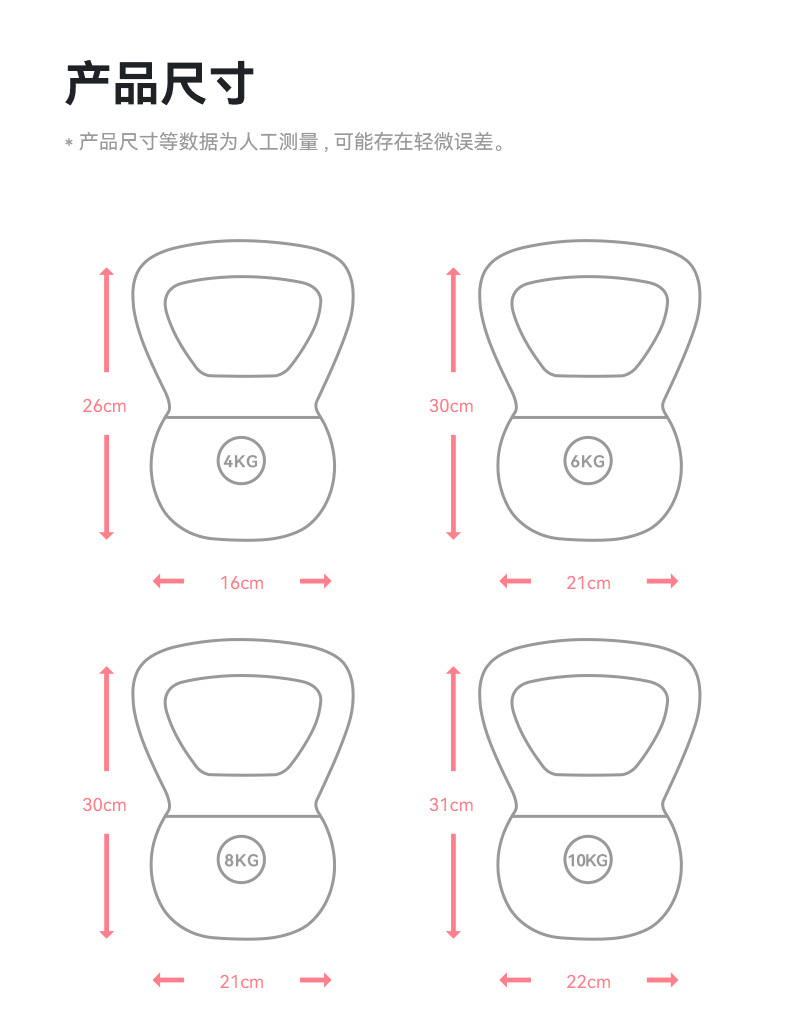 产品尺寸

* 产品尺寸等数据为人工测量，可能存在轻微误差。

26cm
4KG
16cm

30cm
6KG
21cm

30cm
8KG
21cm

31cm
10KG
22cm