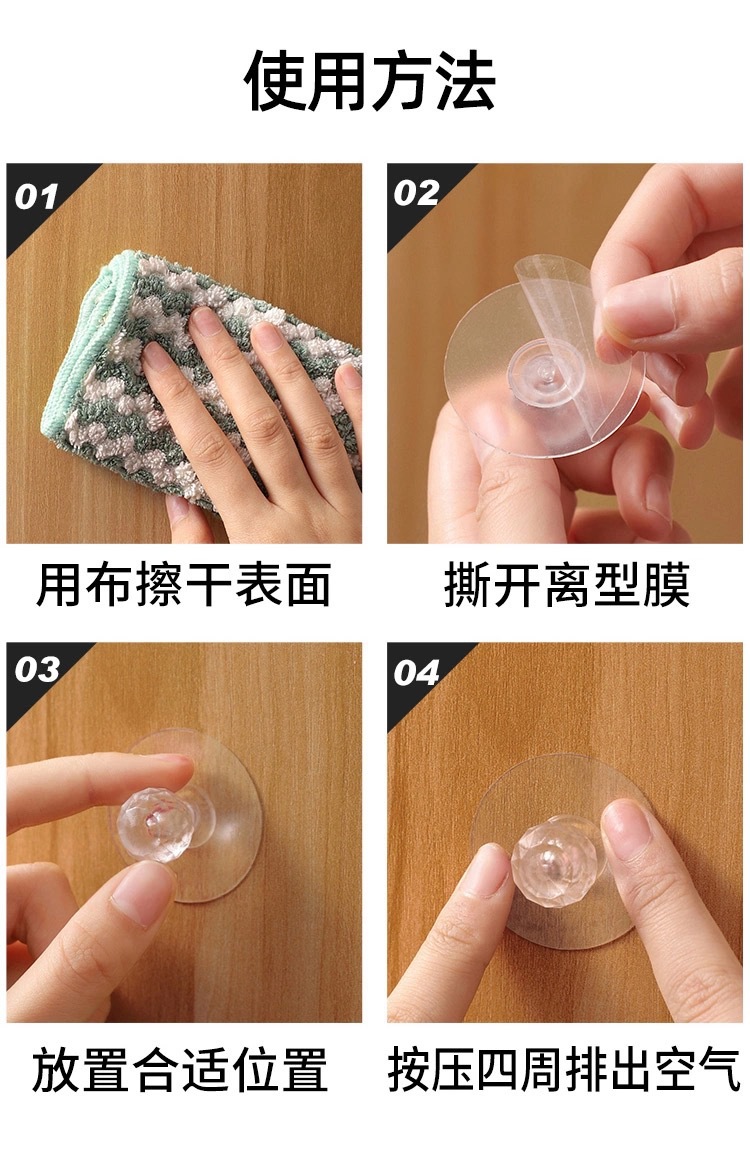 使用方法

01

用布擦干表面

02

撕开离型膜

03

放置合适位置

04

按压四周排出空气