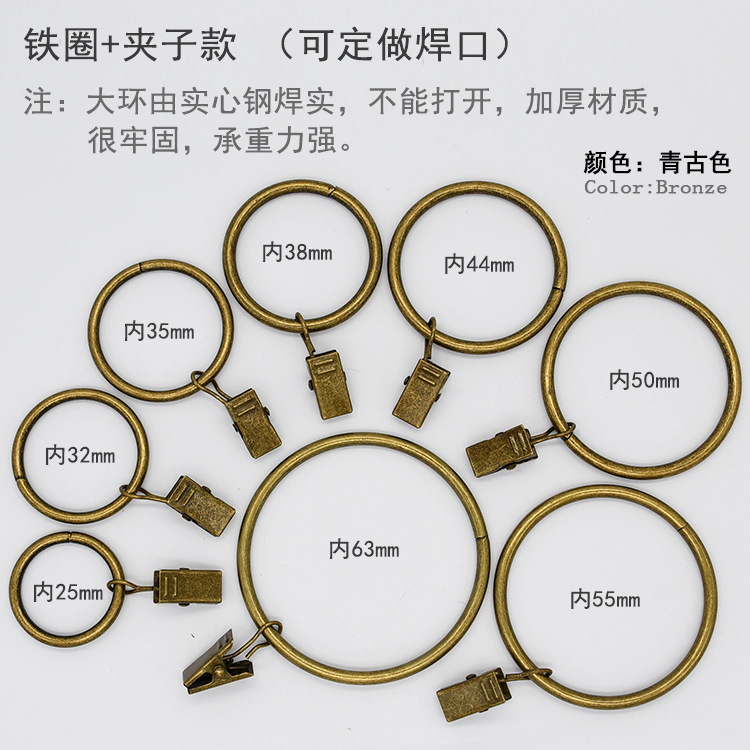 铁圈+夹子款 （可定做焊口）

注：大环由实心钢焊实，不能打开，加厚材质，很牢固，承重力强。

颜色：青古色
Color:Bronze

内38mm

内44mm

内35mm

内50mm

内32mm

内63mm

内25mm

内55mm