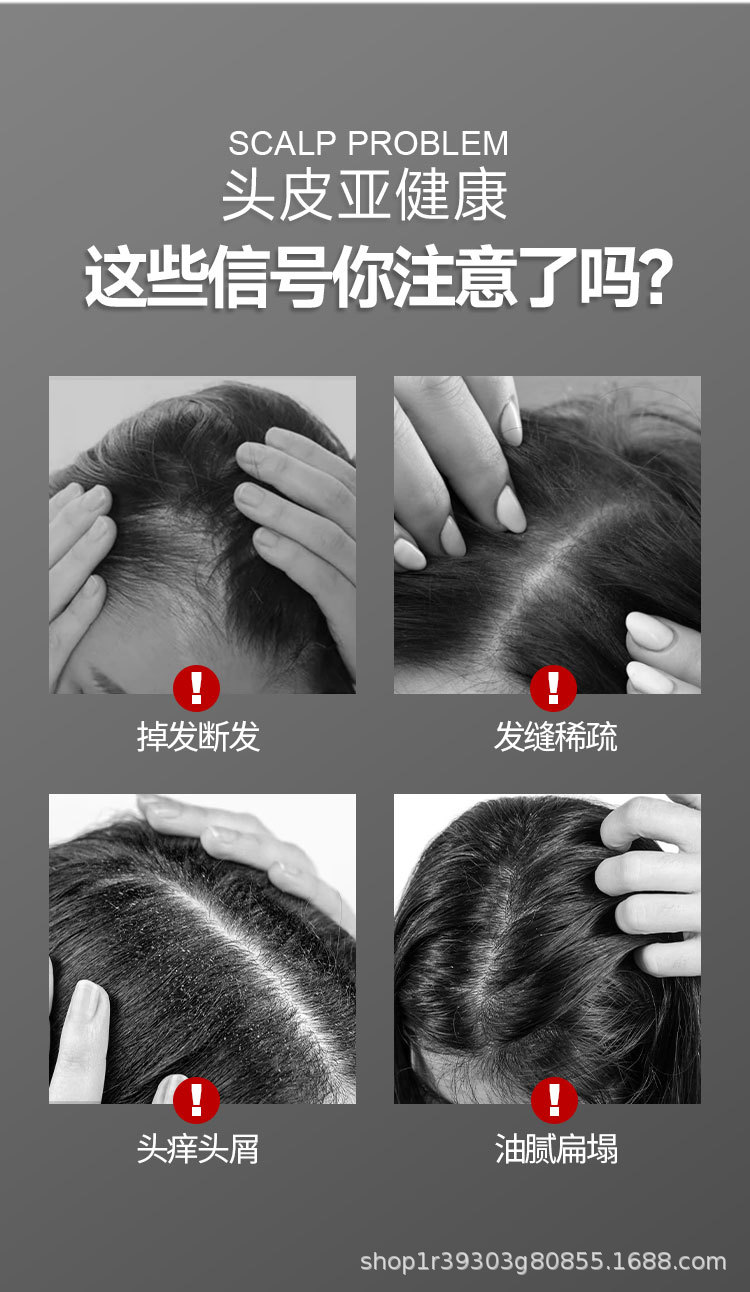 SCALP PROBLEM
头皮亚健康
这些信号你注意了吗?

!
掉发断发

!
发缝稀疏

!
头痒头屑

!
油腻扁塌

shop1r39303g80855.1688.com