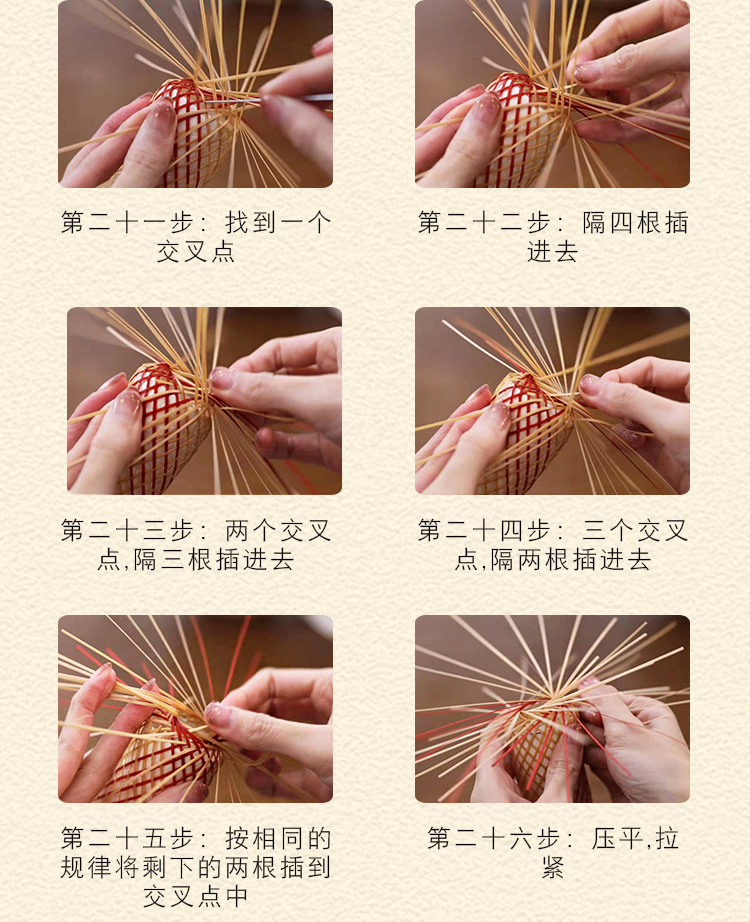 第二十一步：找到一个交叉点

第二十二步：隔四根插进去

第二十三步：两个交叉点,隔三根插进去

第二十四步：三个交叉点,隔两根插进去

第二十五步：按相同的规律将剩下的两根插到交叉点中

第二十六步：压平,拉紧