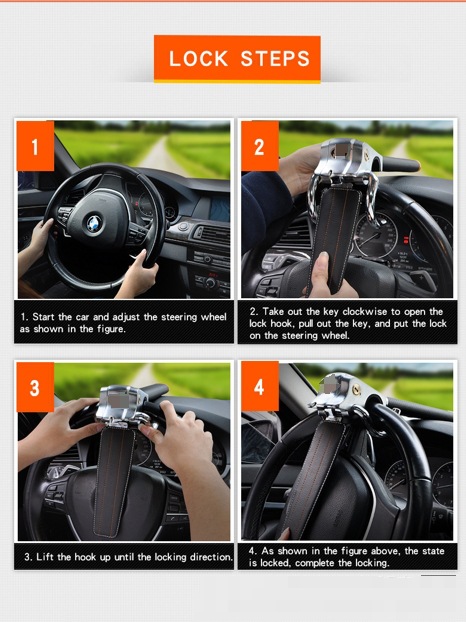 LOCK STEPS

1

1. Start the car and adjust the steering wheel as shown in the figure.

2

2. Take out the key clockwise to open the lock hook, pull out the key, and put the lock on the steering wheel.

3

3. Lift the hook up until the locking direction.

4

4. As shown in the figure above, the state is locked, complete the locking.