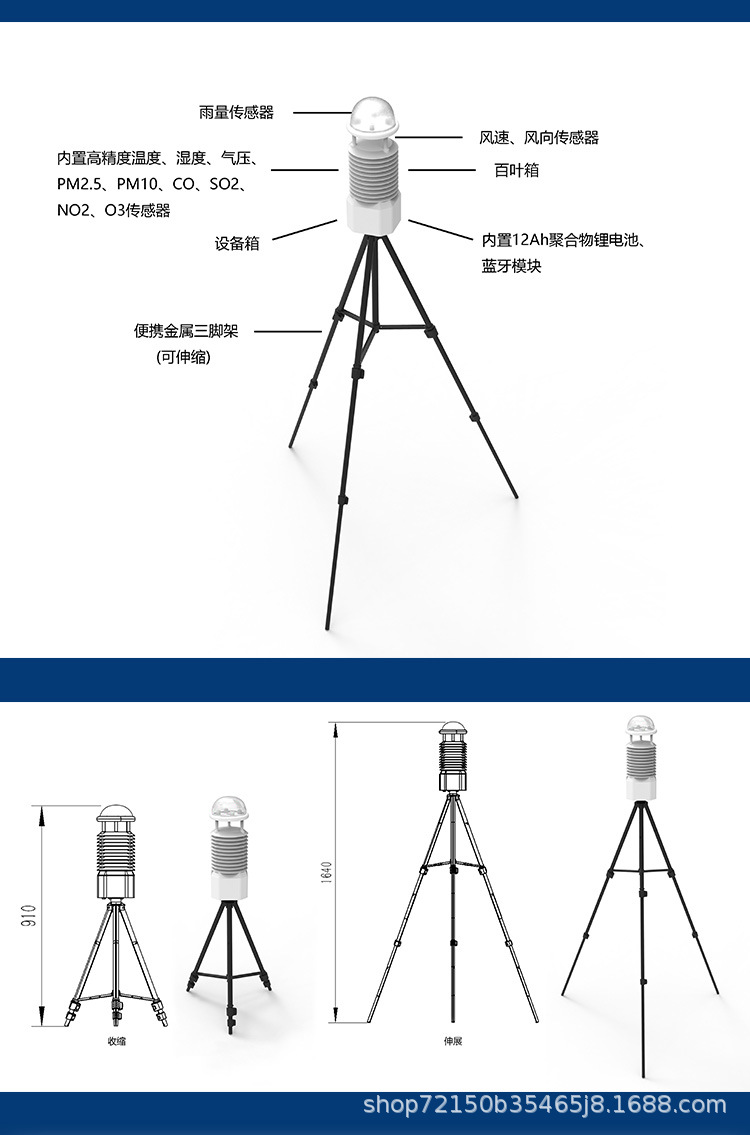 雨量传感器

风速、风向传感器

内置高精度温度、湿度、气压、PM2.5、PM10、CO、SO2、NO2、O3传感器

百叶箱

设备箱

内置12Ah聚合物锂电池、蓝牙模块

便携金属三脚架
(可伸缩)

910

收缩

1640

伸展

shop72150b35465j8.1688.com