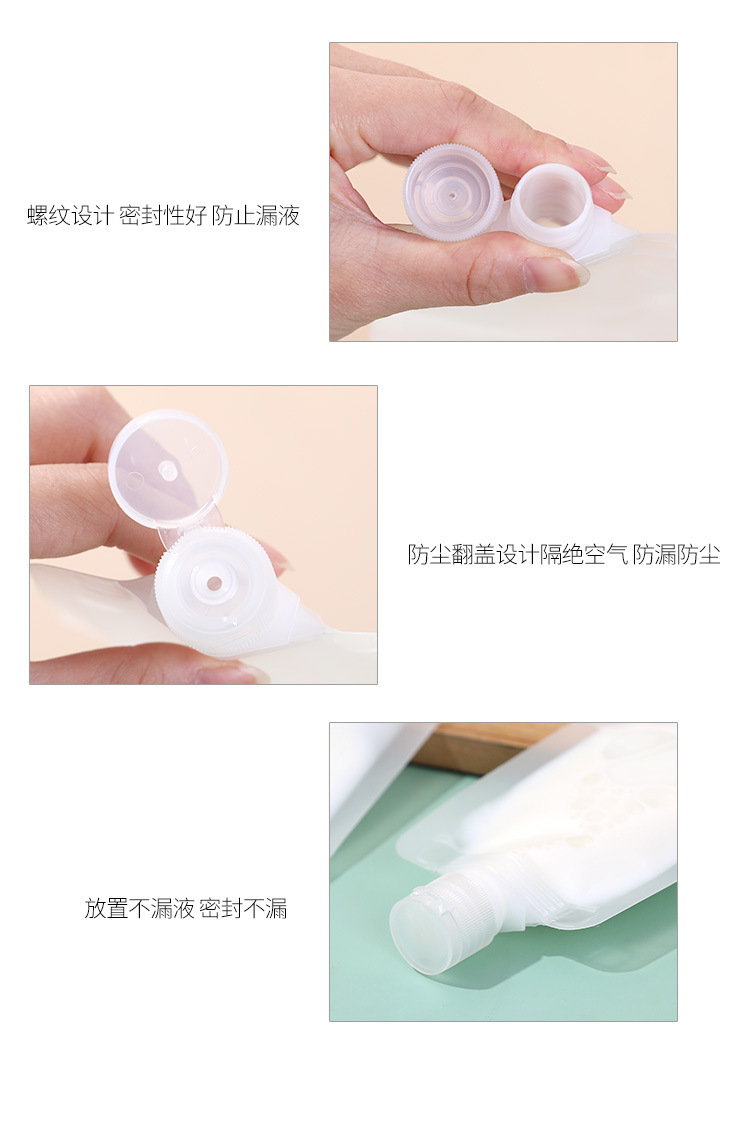 螺纹设计 密封性好 防止漏液

防尘翻盖设计隔绝空气 防漏防尘

放置不漏液 密封不漏