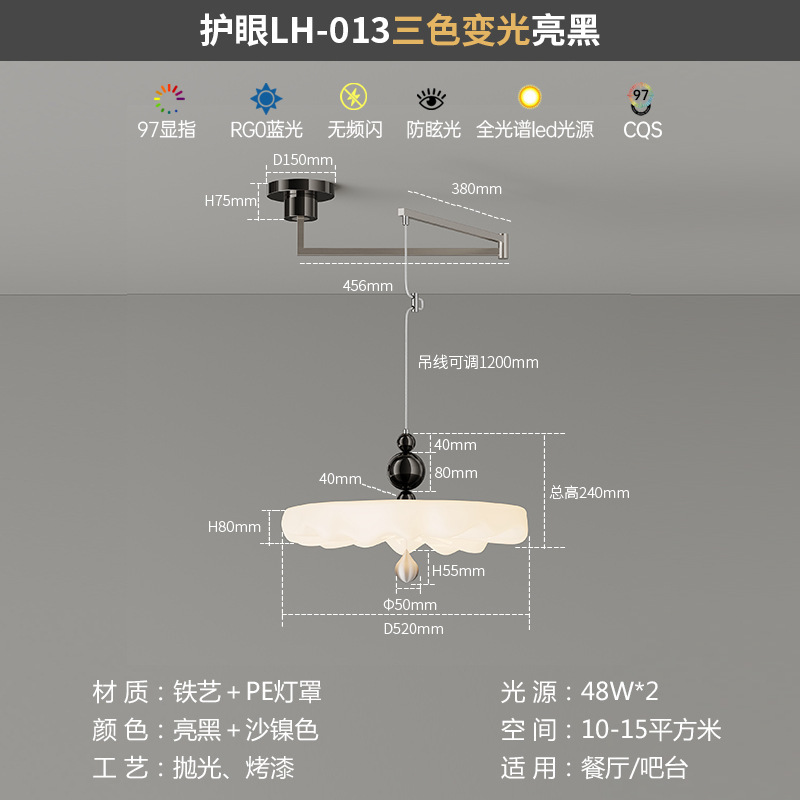 护眼LH-013三色变光亮黑

97显指 RG0蓝光 无频闪 防眩光 全光谱led光源 97 CQS

D150mm
H75mm
380mm
456mm
吊线可调1200mm
40mm
80mm
40mm
总高240mm
H80mm
H55mm
Φ50mm
D520mm

材 质：铁艺＋PE灯罩
颜 色：亮黑＋沙镍色
工 艺：抛光、烤漆

光 源：48W*2
空 间：10-15平方米
适 用：餐厅/吧台