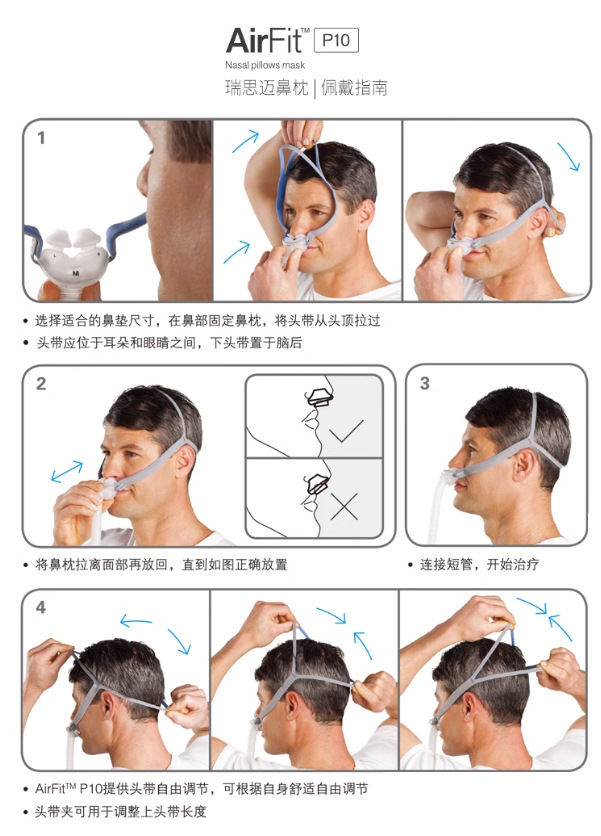 AirFit™ P10
Nasal pillows mask
瑞思迈鼻枕 | 佩戴指南

1

M

• 选择适合的鼻垫尺寸，在鼻部固定鼻枕，将头带从头顶拉过
• 头带应位于耳朵和眼睛之间，下头带置于脑后

2

3

• 将鼻枕拉离面部再放回，直到如图正确放置

• 连接短管，开始治疗

4

• AirFit™ P10提供头带自由调节，可根据自身舒适自由调节
• 头带夹可用于调整上头带长度