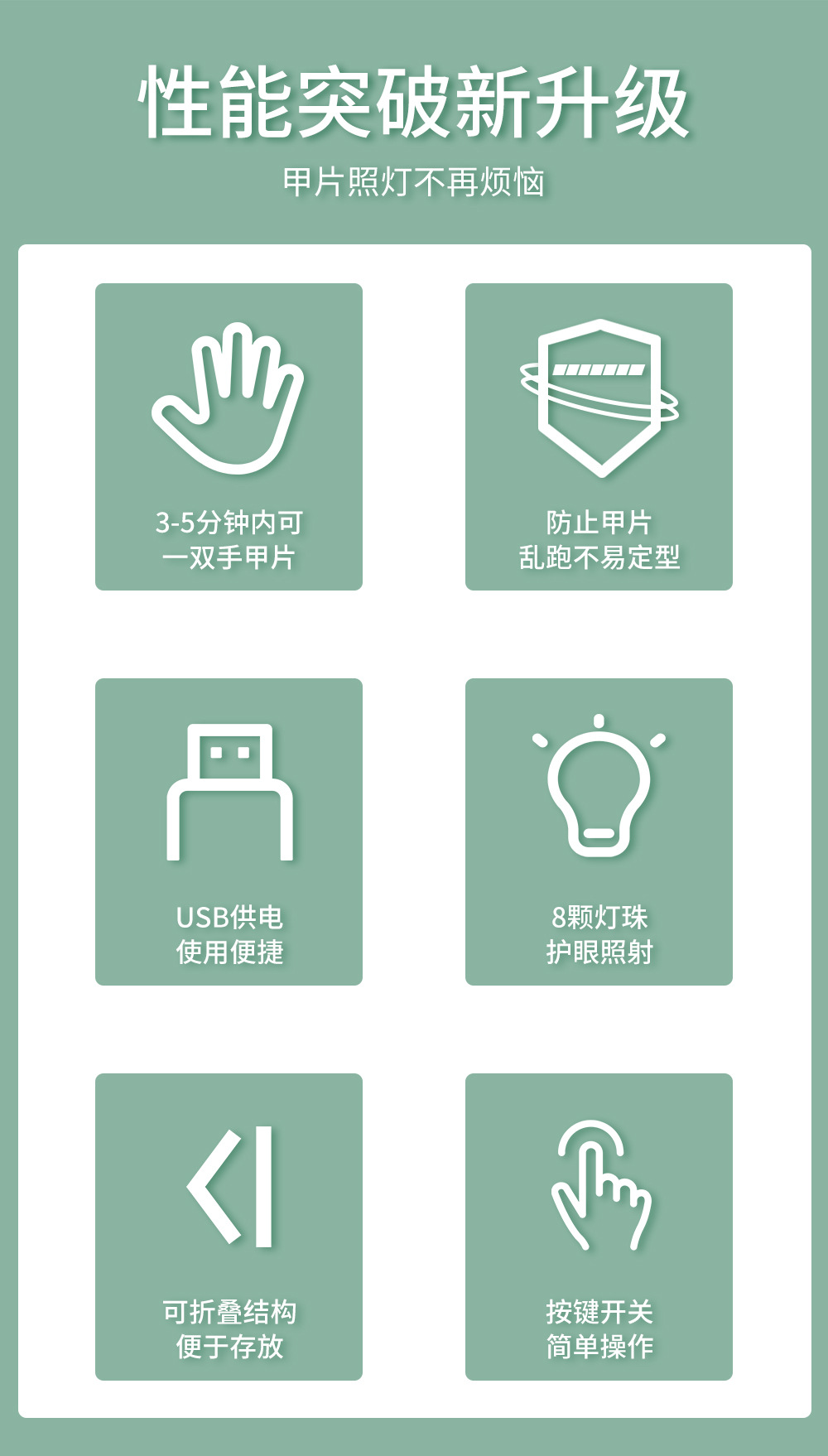 性能突破新升级

甲片照灯不再烦恼

3-5分钟内可
一双手甲片

防止甲片
乱跑不易定型

USB供电
使用便捷

8颗灯珠
护眼照射

可折叠结构
便于存放

按键开关
简单操作