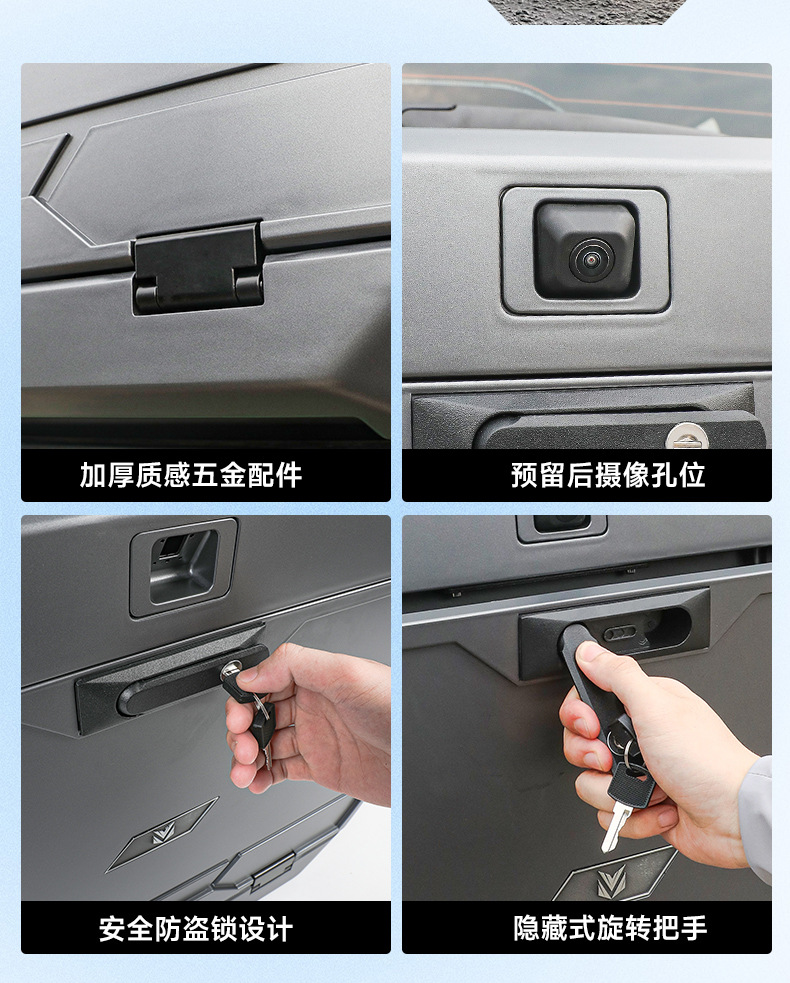 加厚质感五金配件

预留后摄像孔位

安全防盗锁设计

隐藏式旋转把手