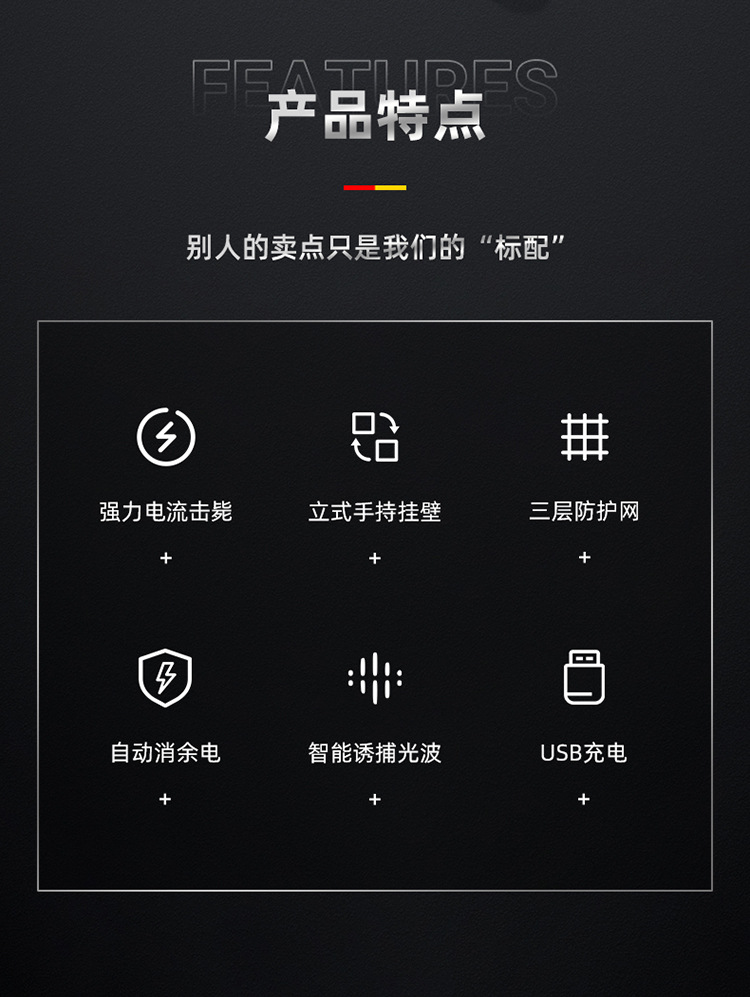 FEATURES
产品特点

别人的卖点只是我们的“标配”

强力电流击毙
+

立式手持挂壁
+

三层防护网
+

自动消余电
+

智能诱捕光波
+

USB充电
+