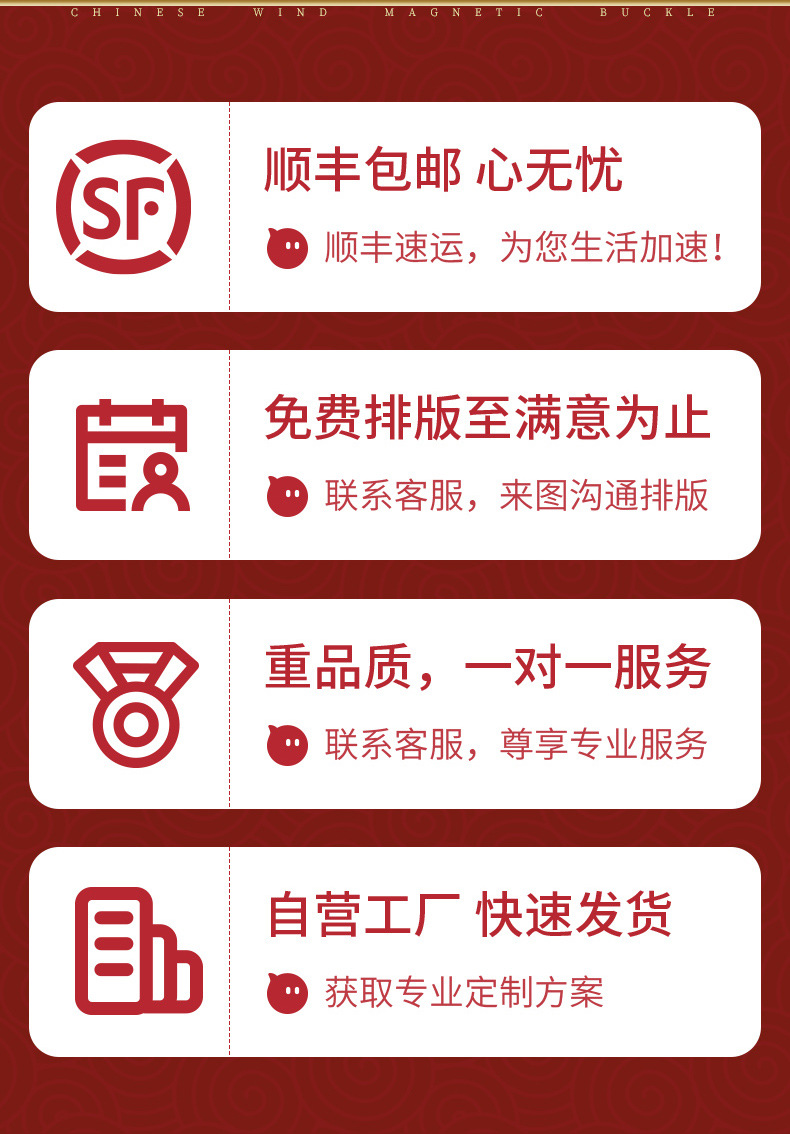 CHINESE WIND MAGNETIC BUCKLE

SF

顺丰包邮 心无忧

顺丰速运，为您生活加速！

免费排版至满意为止

联系客服，来图沟通排版

重品质，一对一服务

联系客服，尊享专业服务

自营工厂 快速发货

获取专业定制方案