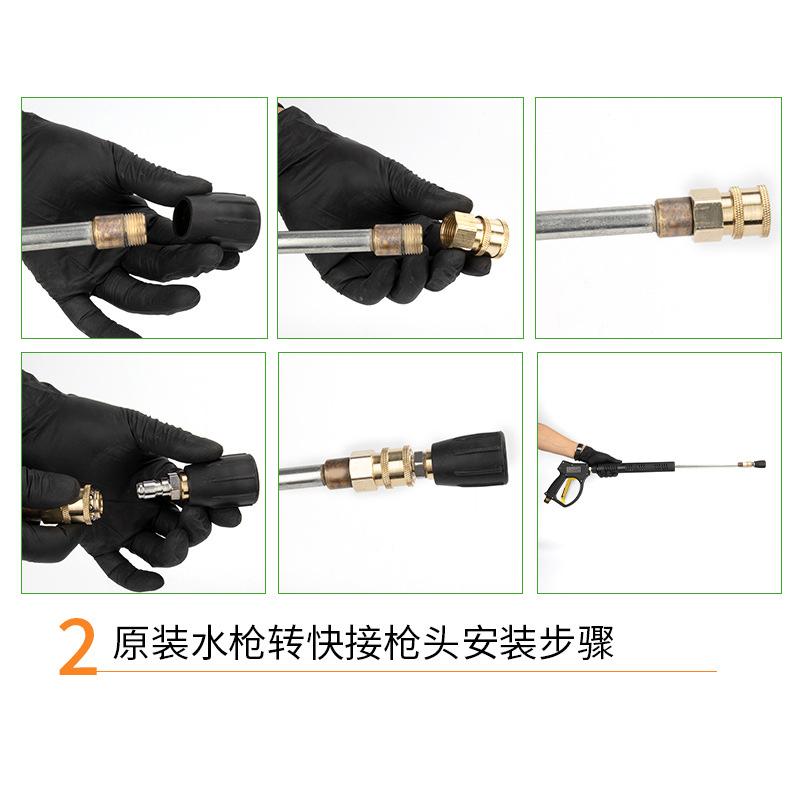 2 原装水枪转快接枪头安装步骤