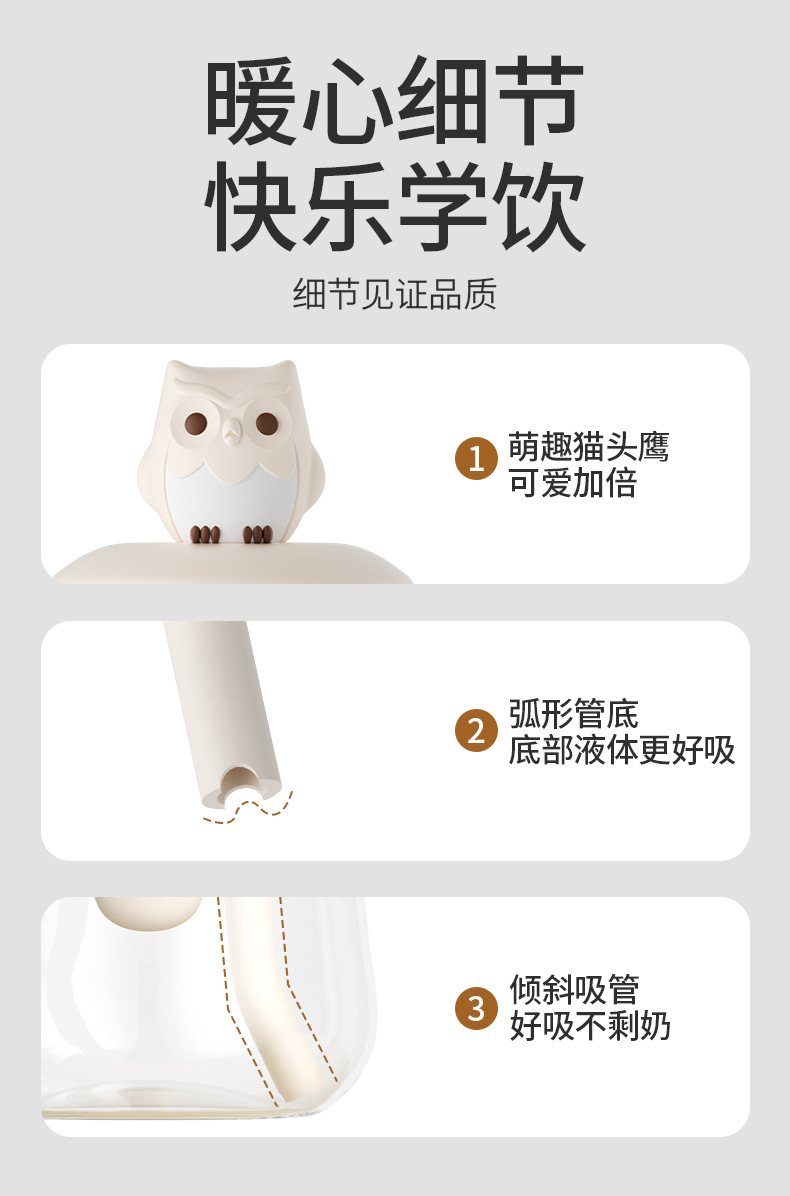 暖心细节
快乐学饮

细节见证品质

1 萌趣猫头鹰
可爱加倍

2 弧形管底
底部液体更好吸

3 倾斜吸管
好吸不剩奶