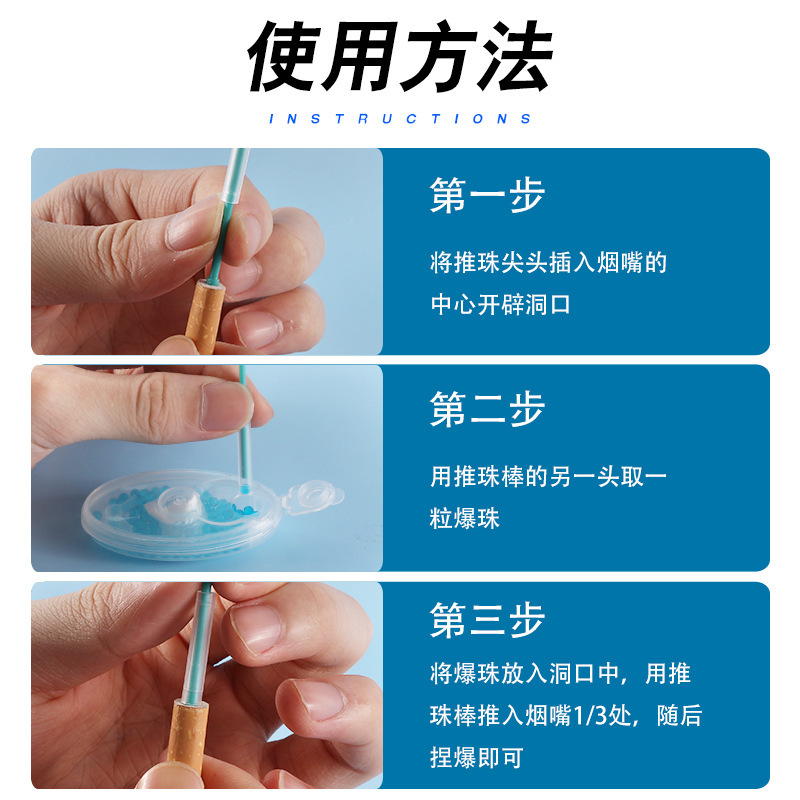 使用方法

INSTRUCTIONS

第一步

将推珠尖头插入烟嘴的中心开辟洞口

第二步

用推珠棒的另一头取一粒爆珠

第三步

将爆珠放入洞口中，用推珠棒推入烟嘴1/3处，随后捏爆即可