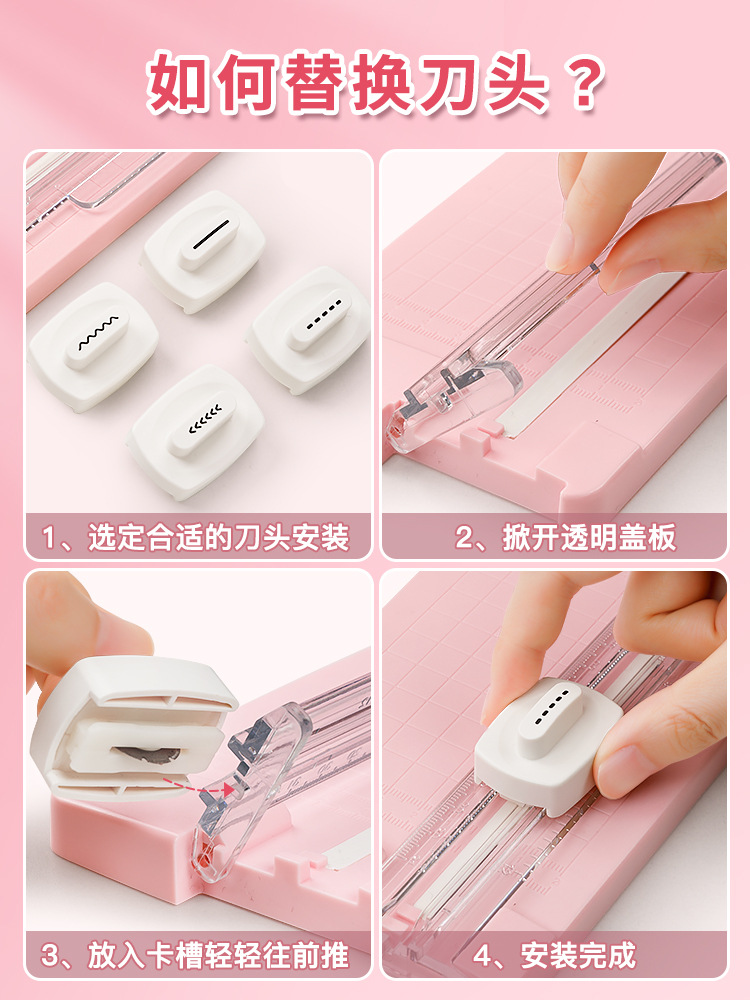 如何替换刀头？

1、选定合适的刀头安装

2、掀开透明盖板

3、放入卡槽轻轻往前推

4、安装完成