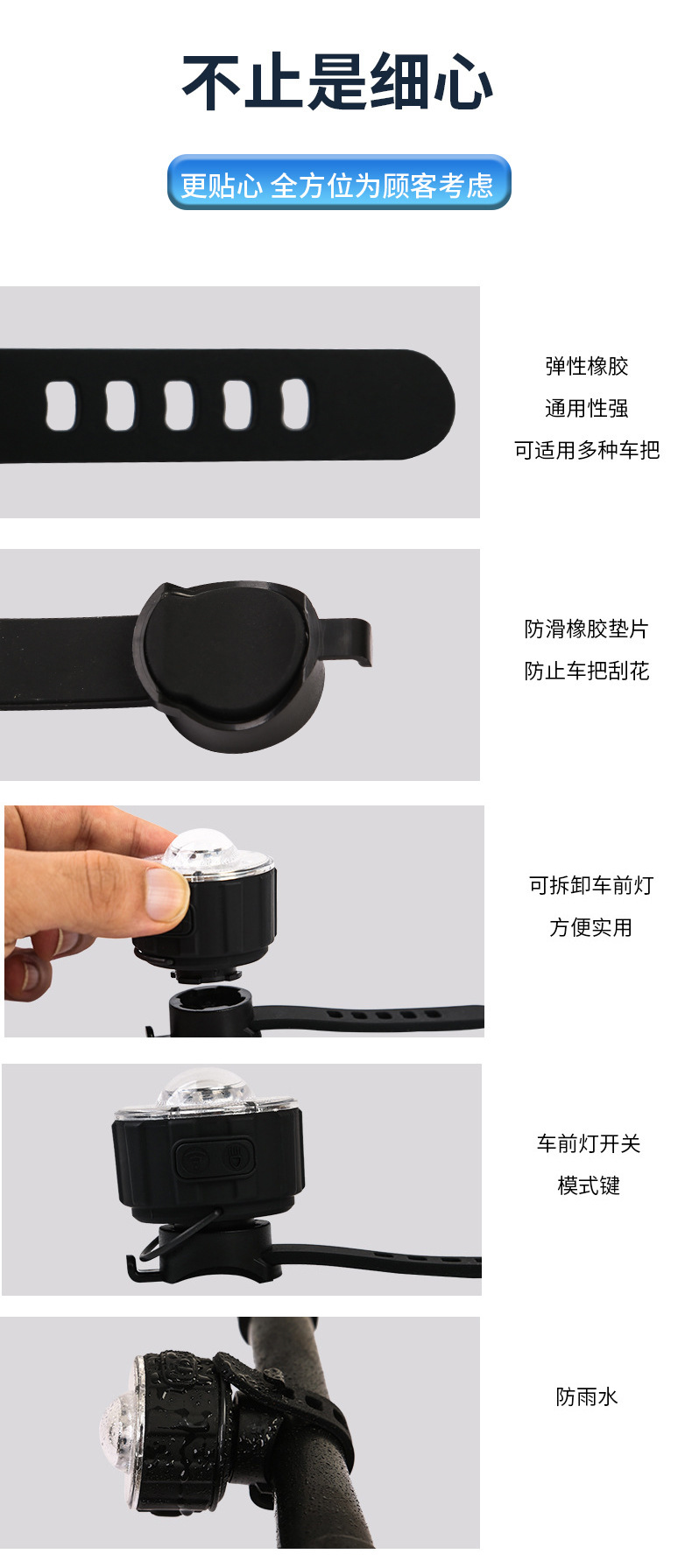 不止是细心

更贴心 全方位为顾客考虑

弹性橡胶
通用性强
可适用多种车把

防滑橡胶垫片
防止车把刮花

可拆卸车前灯
方便实用

车前灯开关
模式键

防雨水