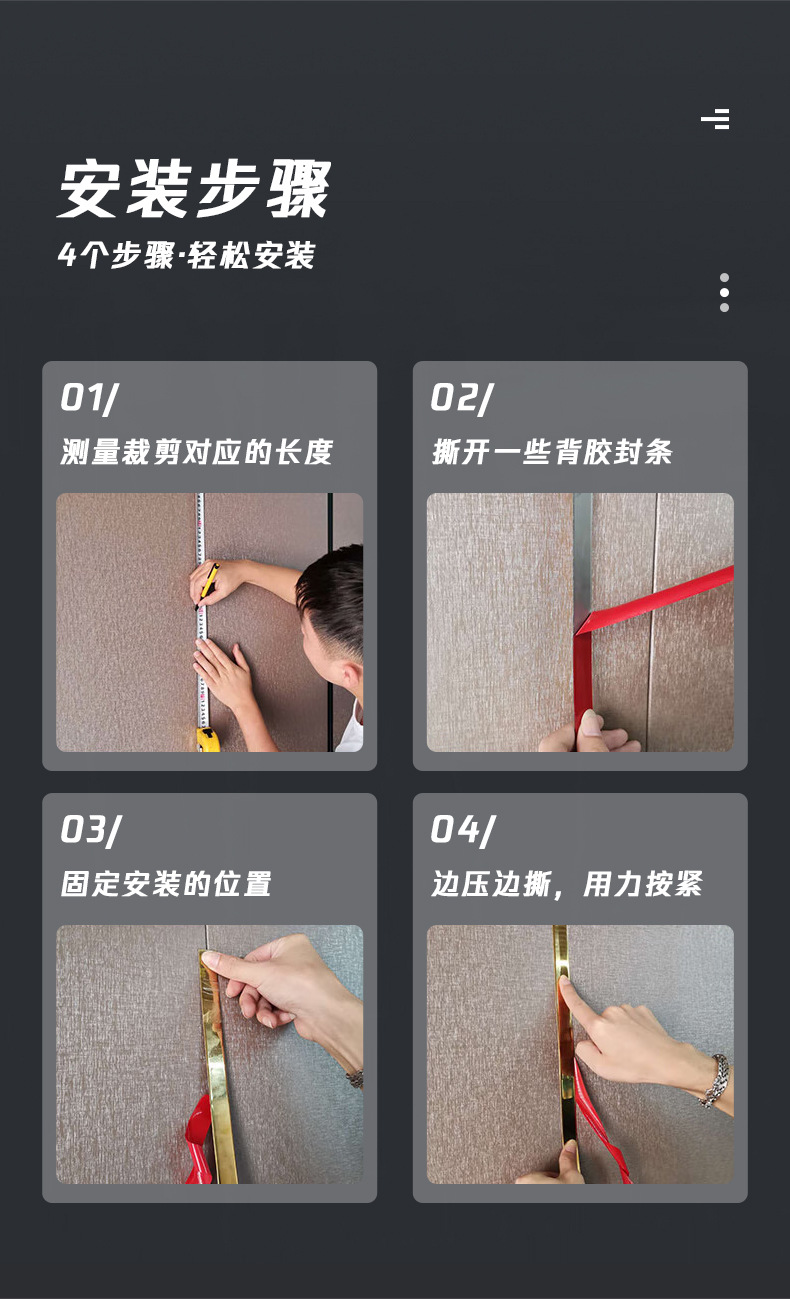 安装步骤
4个步骤·轻松安装

01/
测量裁剪对应的长度

02/
撕开一些背胶封条

03/
固定安装的位置

04/
边压边撕，用力按紧