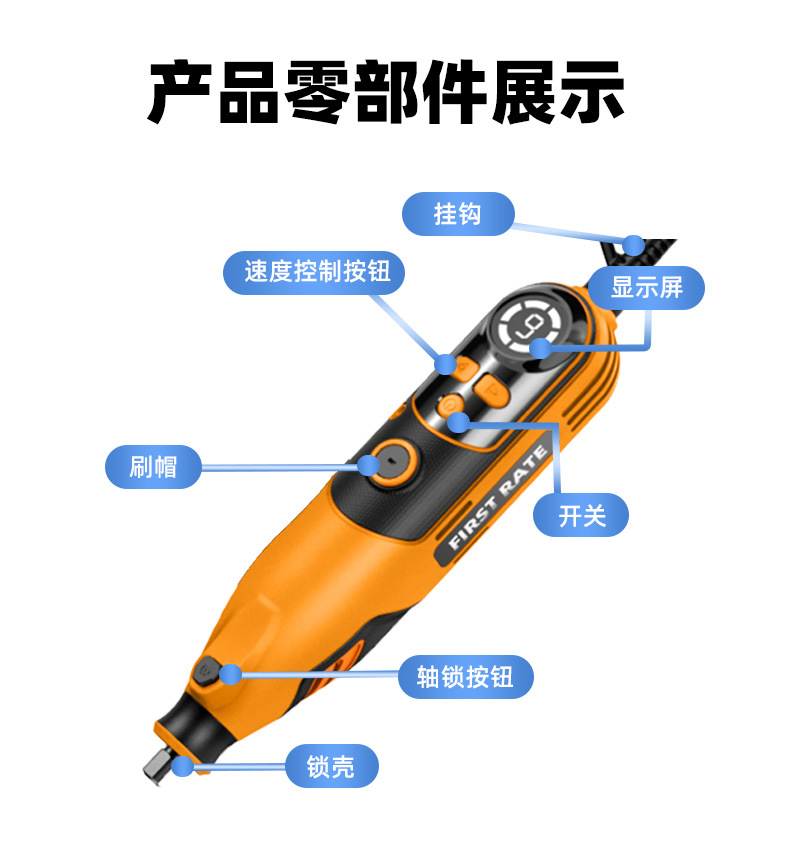 产品零部件展示

挂钩

速度控制按钮

显示屏

刷帽

开关

FIRST RATE

轴锁按钮

锁壳