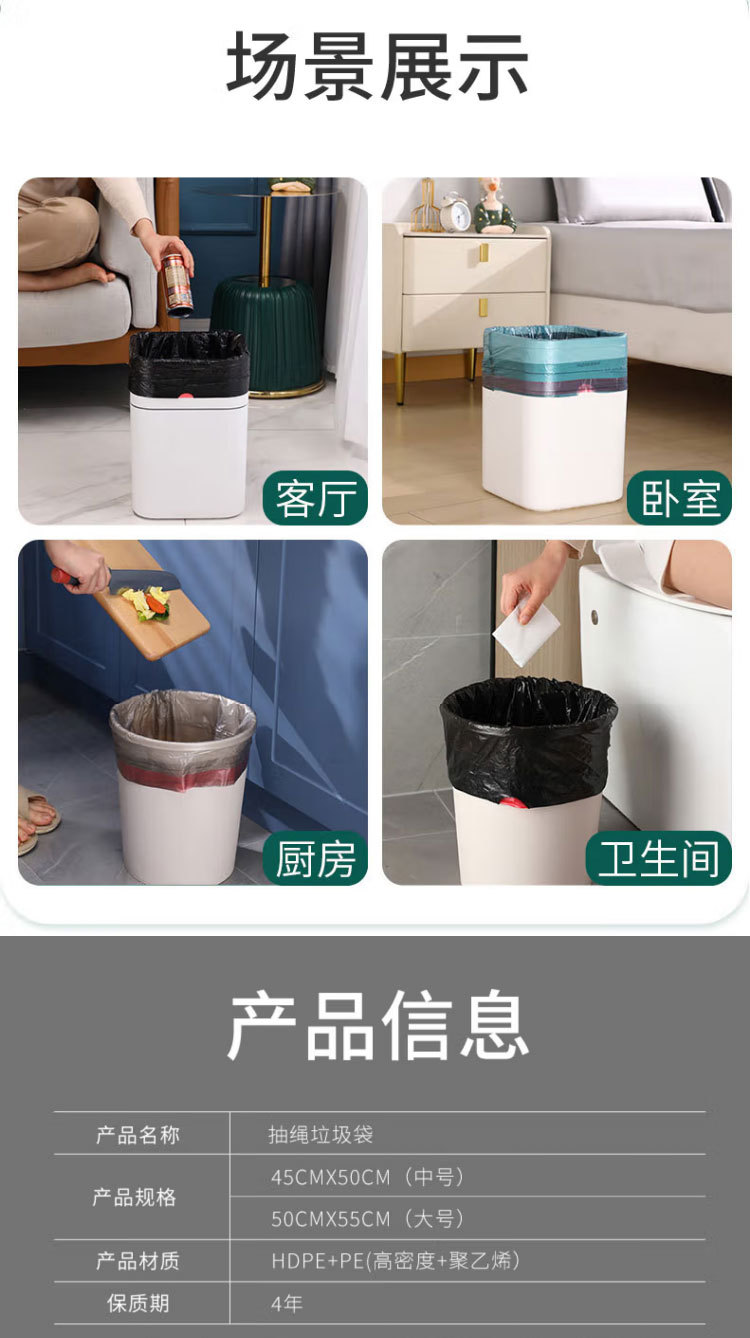 场景展示

客厅

卧室

厨房

卫生间

产品信息

| 产品名称 | 抽绳垃圾袋 |
|---|---|
| 产品规格 | 45CMX50CM（中号） |
| | 50CMX55CM（大号） |
| 产品材质 | HDPE+PE(高密度+聚乙烯） |
| 保质期 | 4年 |