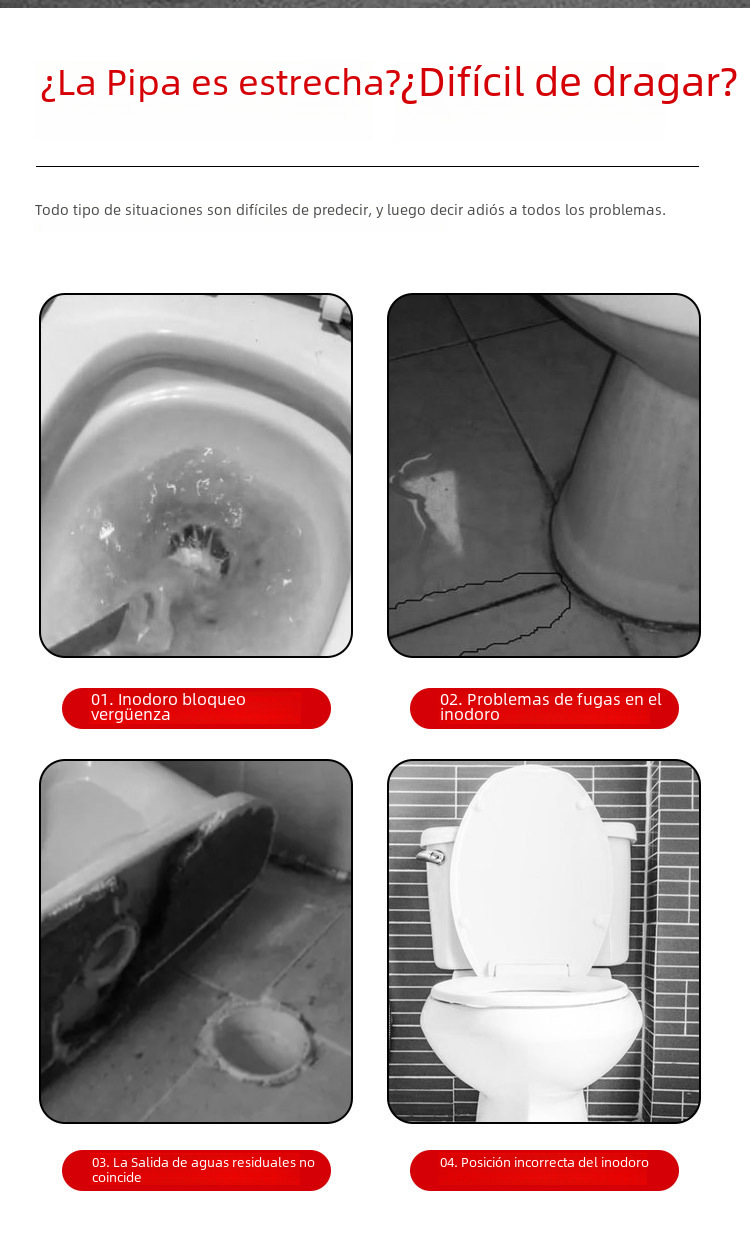 ¿La Pipa es estrecha?¿Difícil de dragar?

Todo tipo de situaciones son difíciles de predecir, y luego decir adiós a todos los problemas.

01. Inodoro bloqueo vergüenza

02. Problemas de fugas en el inodoro

03. La Salida de aguas residuales no coincide

04. Posición incorrecta del inodoro