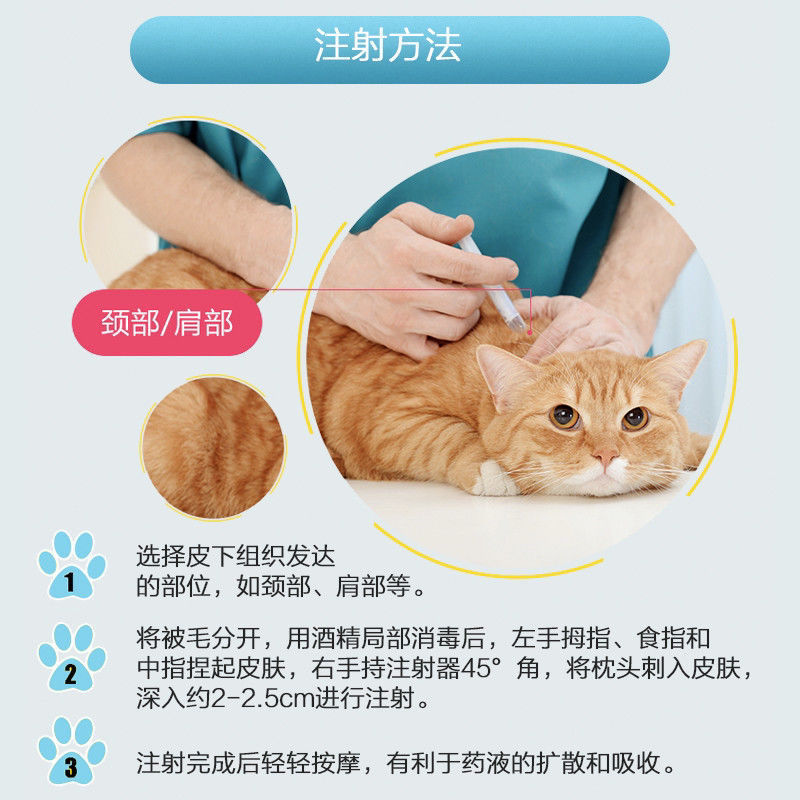 注射方法

颈部/肩部

1
选择皮下组织发达的部位，如颈部、肩部等。

2
将被毛分开，用酒精局部消毒后，左手拇指、食指和中指捏起皮肤，右手持注射器45°角，将枕头刺入皮肤，深入约2-2.5cm进行注射。

3
注射完成后轻轻按摩，有利于药液的扩散和吸收。