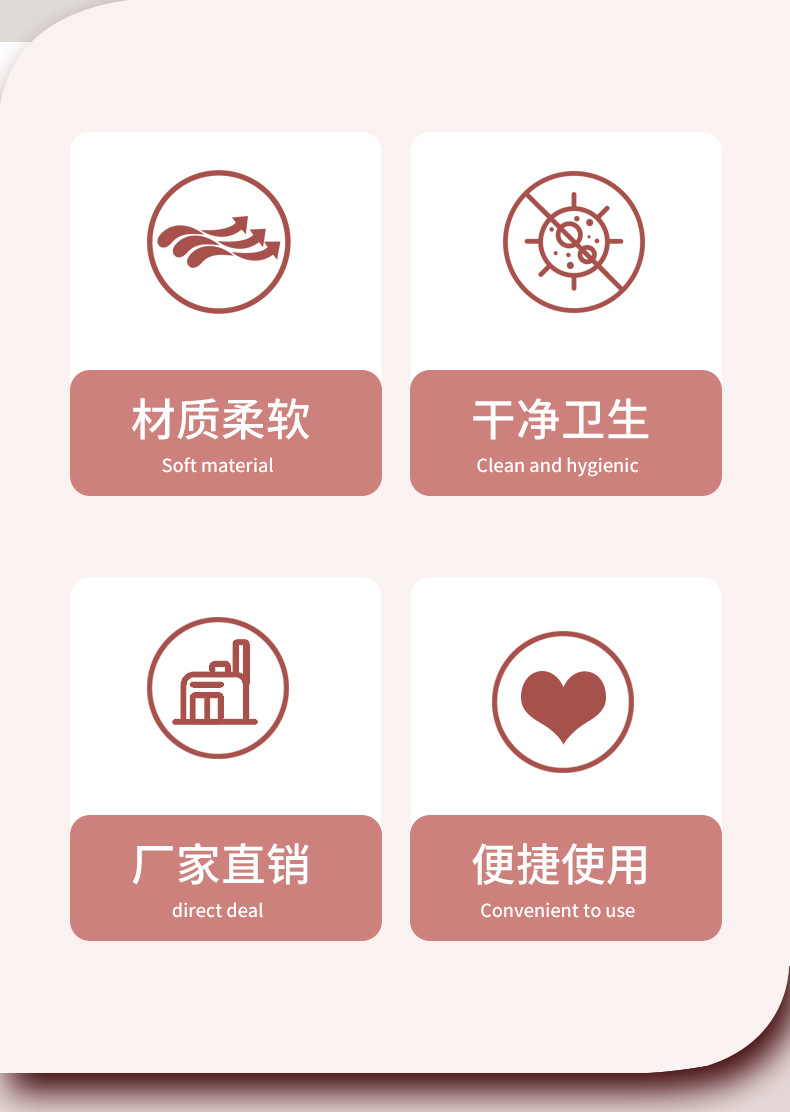 材质柔软
Soft material

干净卫生
Clean and hygienic

厂家直销
direct deal

便捷使用
Convenient to use