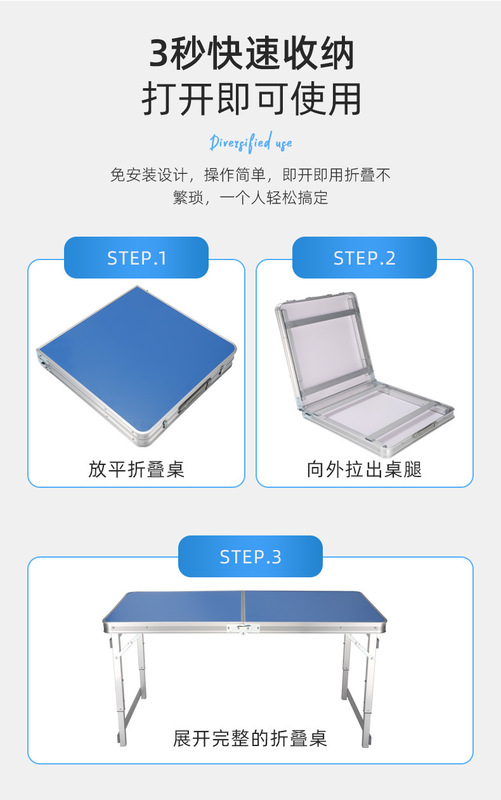 3秒快速收纳
打开即可使用

Diversified use

免安装设计，操作简单，即开即用折叠不繁琐，一个人轻松搞定

STEP.1

放平折叠桌

STEP.2

向外拉出桌腿

STEP.3

展开完整的折叠桌