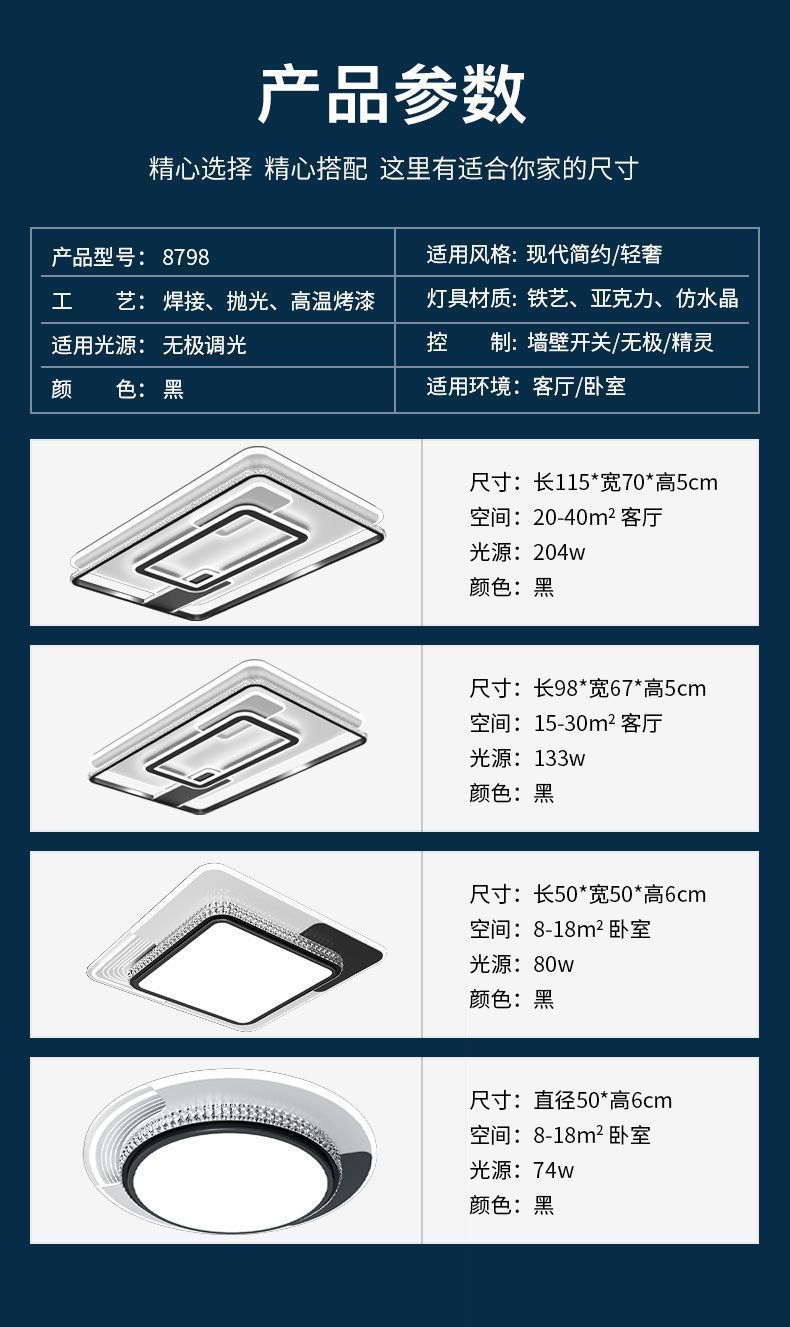 产品参数

精心选择 精心搭配 这里有适合你家的尺寸

| 产品型号：8798 | 适用风格：现代简约/轻奢 |
|---|---|
| 工 艺：焊接、抛光、高温烤漆 | 灯具材质：铁艺、亚克力、仿水晶 |
| 适用光源：无极调光 | 控 制：墙壁开关/无极/精灵 |
| 颜 色：黑 | 适用环境：客厅/卧室 |

尺寸：长115*宽70*高5cm
空间：20-40m² 客厅
光源：204w
颜色：黑

尺寸：长98*宽67*高5cm
空间：15-30m² 客厅
光源：133w
颜色：黑

尺寸：长50*宽50*高6cm
空间：8-18m² 卧室
光源：80w
颜色：黑

尺寸：直径50*高6cm
空间：8-18m² 卧室
光源：74w
颜色：黑