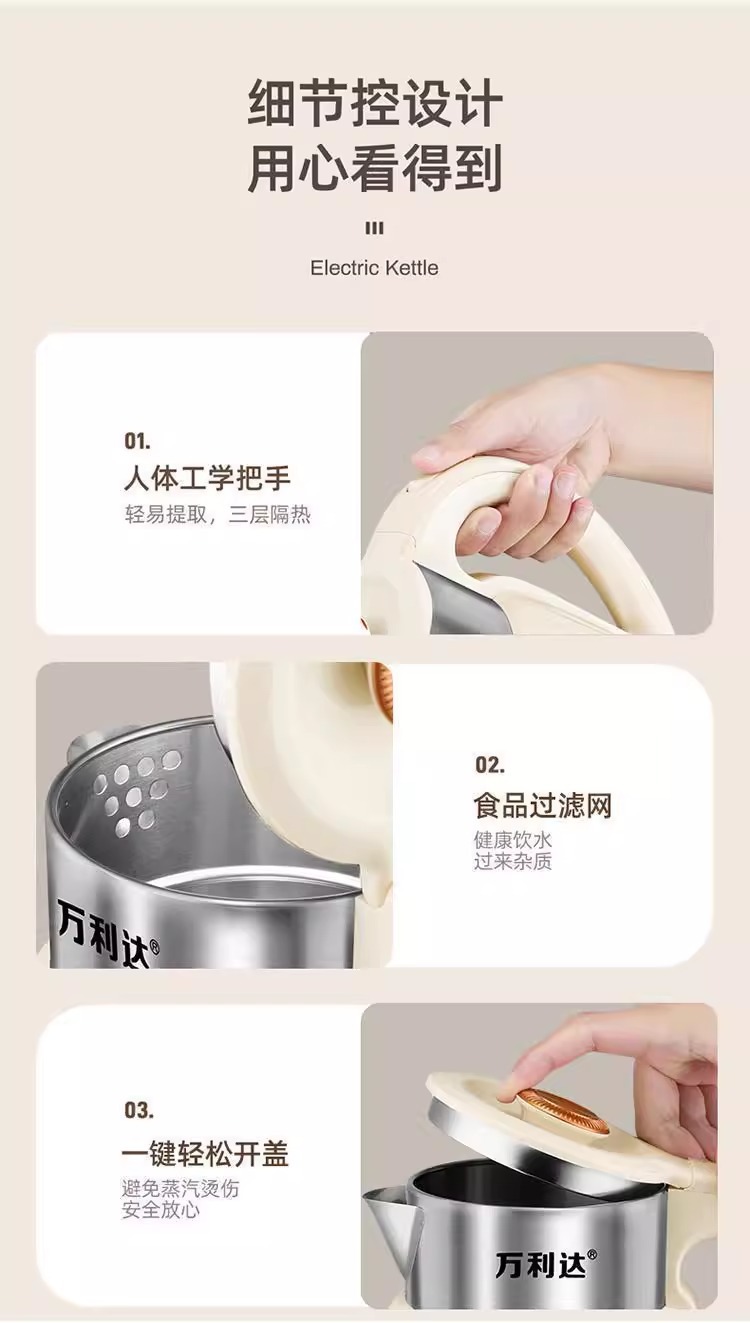 细节控设计
用心看得到

Electric Kettle

01.
人体工学把手
轻易提取，三层隔热

万利达®

02.
食品过滤网
健康饮水
过来杂质

03.
一键轻松开盖
避免蒸汽烫伤
安全放心

万利达®