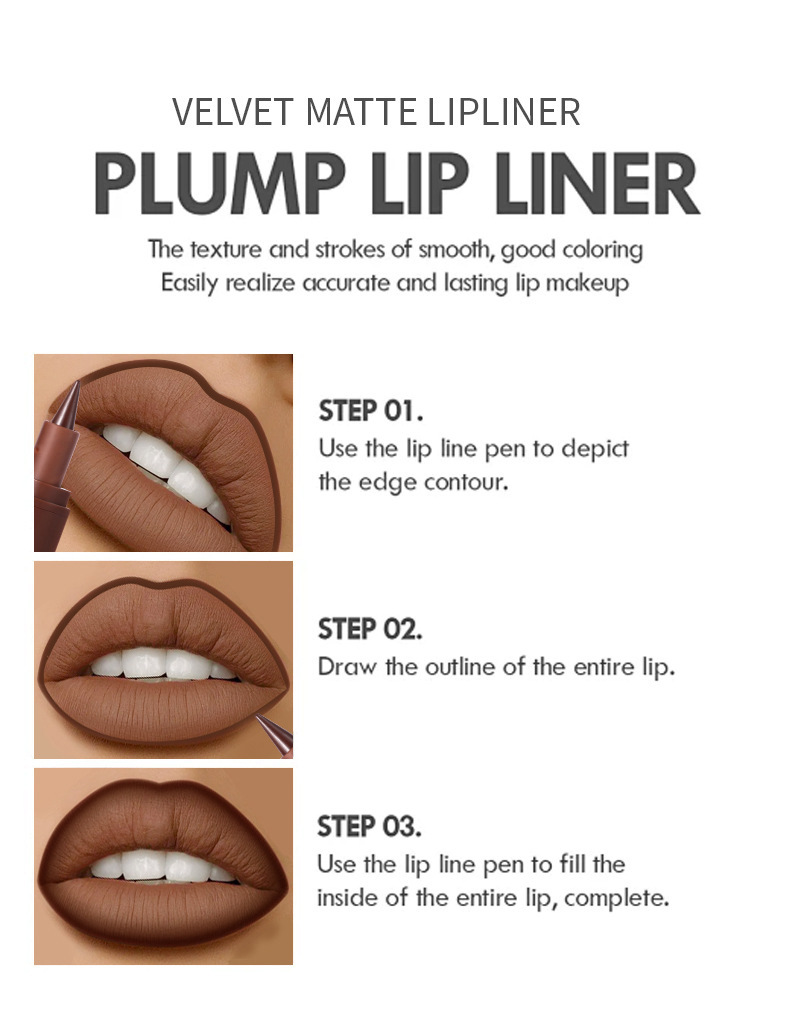 VELVET MATTE LIPLINER

PLUMP LIP LINER

The texture and strokes of smooth, good coloring
Easily realize accurate and lasting lip makeup

STEP 01.
Use the lip line pen to depict the edge contour.

STEP 02.
Draw the outline of the entire lip.

STEP 03.
Use the lip line pen to fill the inside of the entire lip, complete.