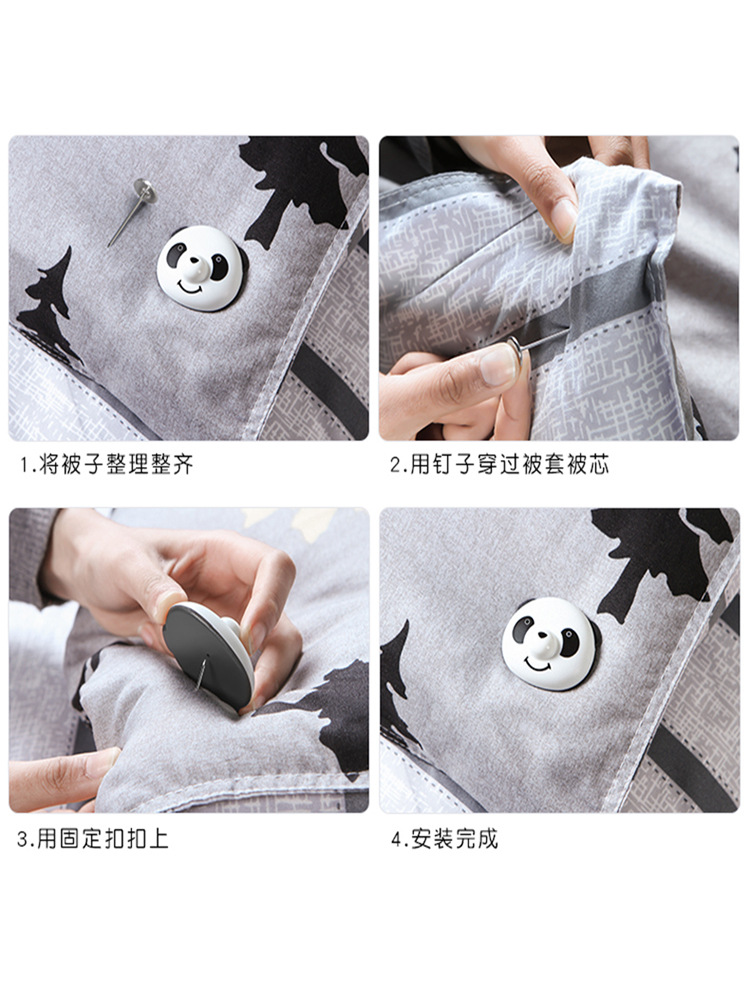 1.将被子整理整齐

2.用钉子穿过被套被芯

3.用固定扣扣上

4.安装完成