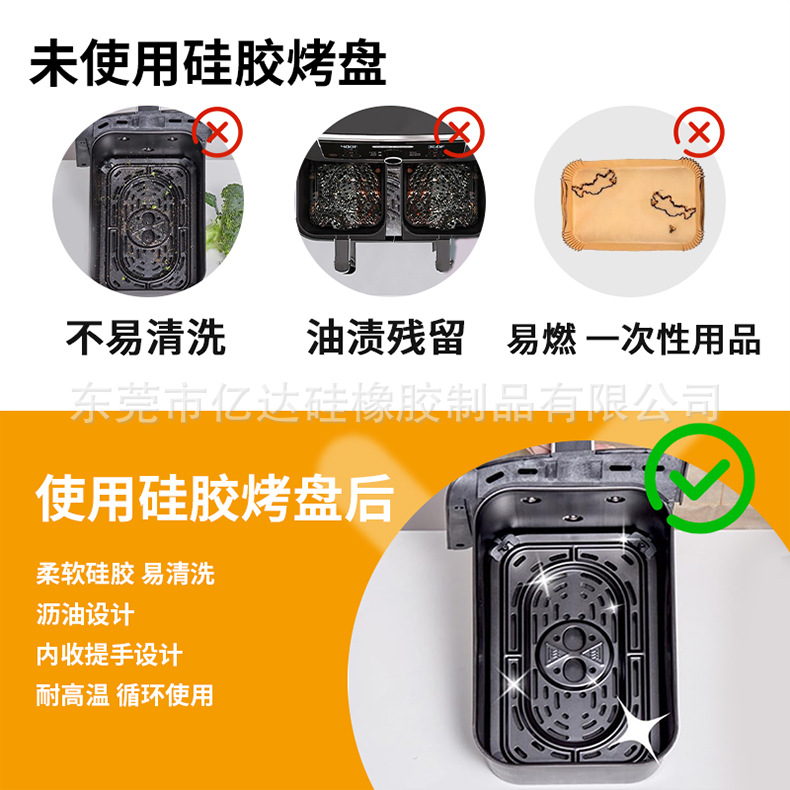 未使用硅胶烤盘

不易清洗

油渍残留

易燃 一次性用品

东莞市亿达硅橡胶制品有限公司

使用硅胶烤盘后

柔软硅胶 易清洗
沥油设计
内收提手设计
耐高温 循环使用