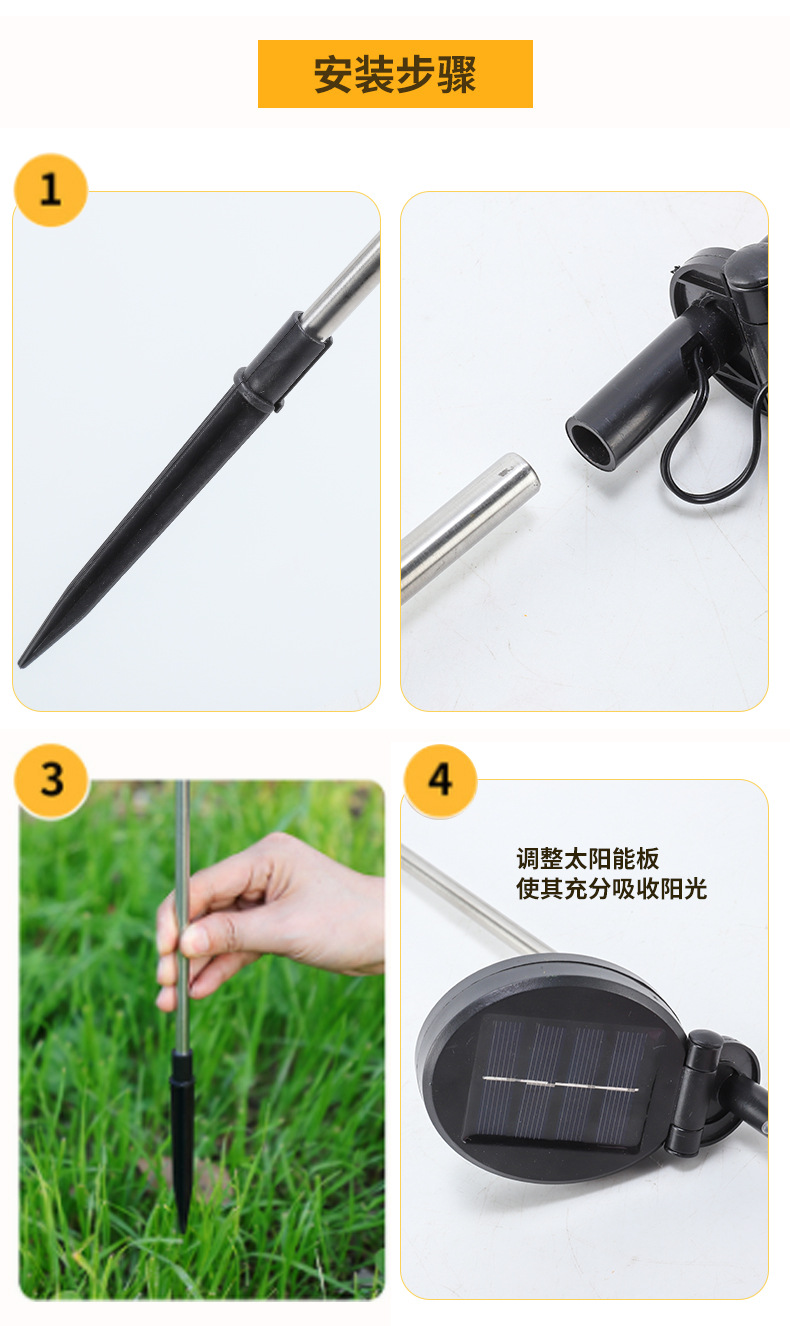 安装步骤

1

3

4

调整太阳能板
使其充分吸收阳光