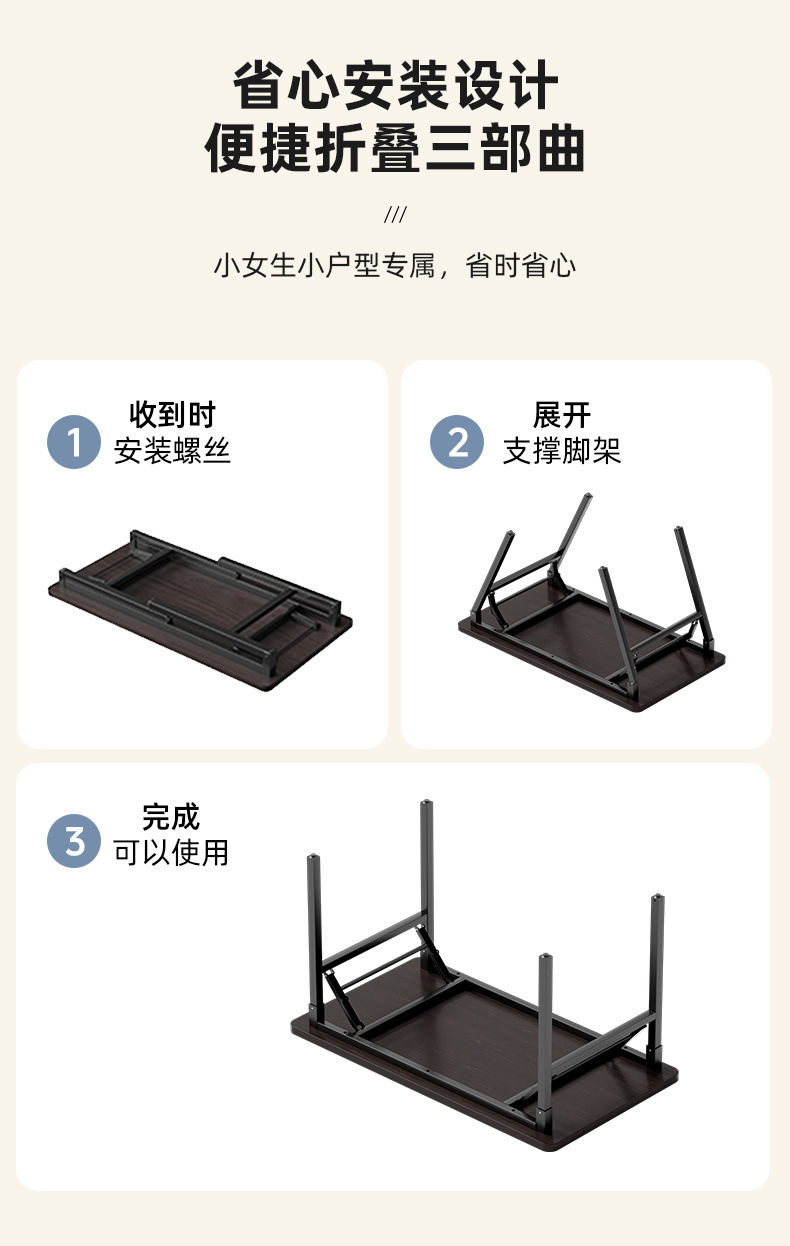 省心安装设计
便捷折叠三部曲

///

小女生小户型专属，省时省心

1
收到时
安装螺丝

2
展开
支撑脚架

3
完成
可以使用