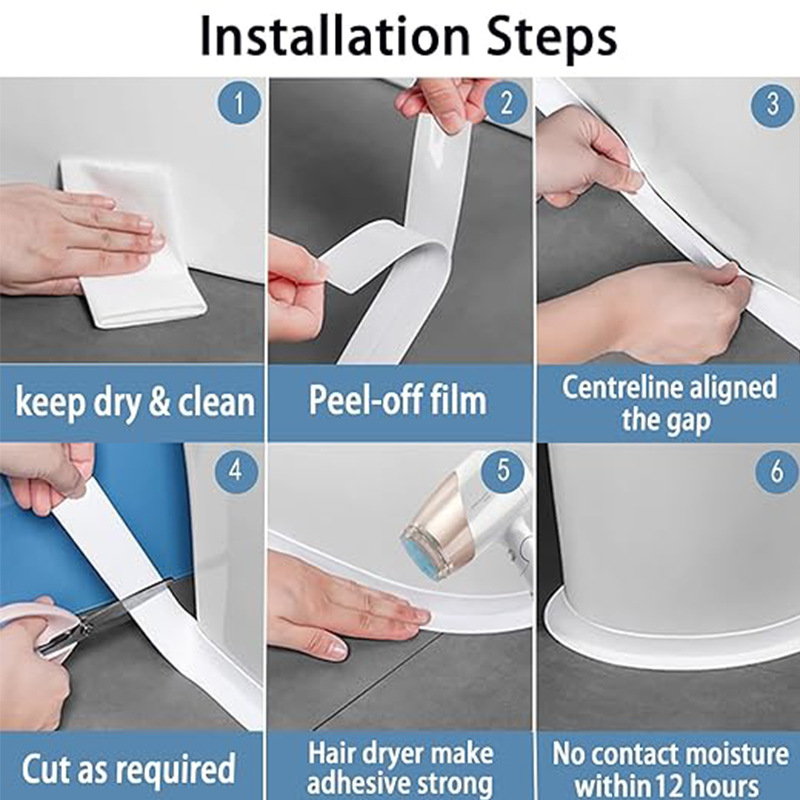 Installation Steps

1
keep dry & clean

2
Peel-off film

3
Centreline aligned the gap

4
Cut as required

5
Hair dryer make adhesive strong

6
No contact moisture within 12 hours