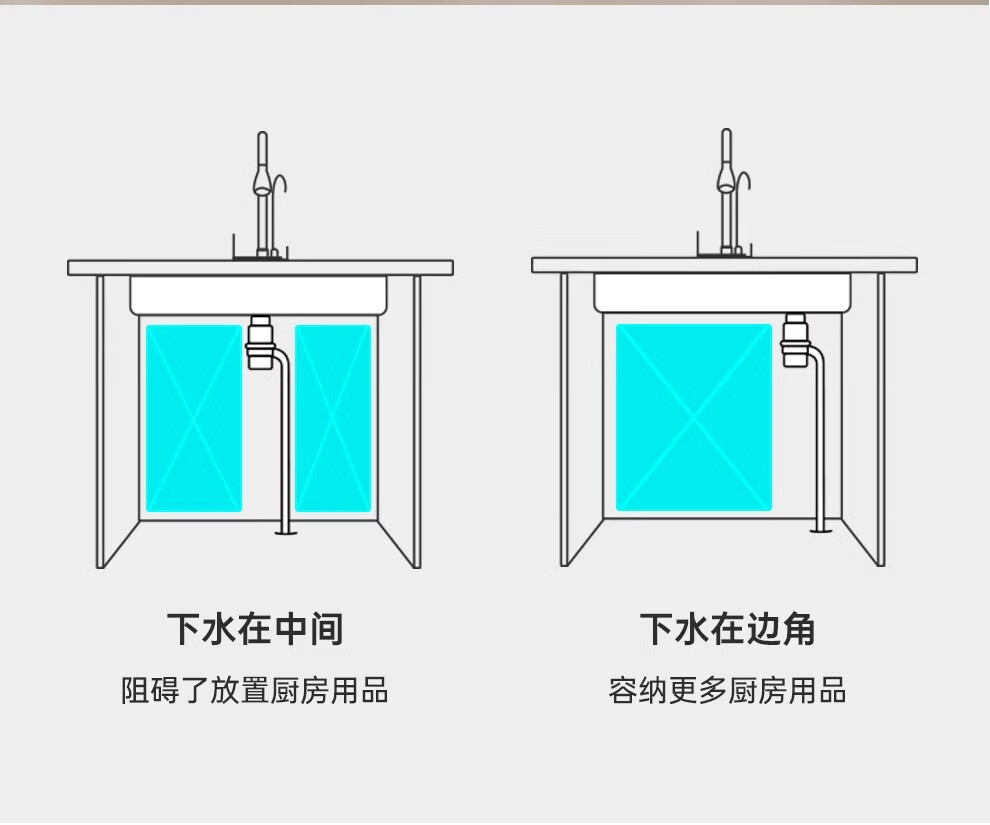 下水在中间

阻碍了放置厨房用品

下水在边角

容纳更多厨房用品