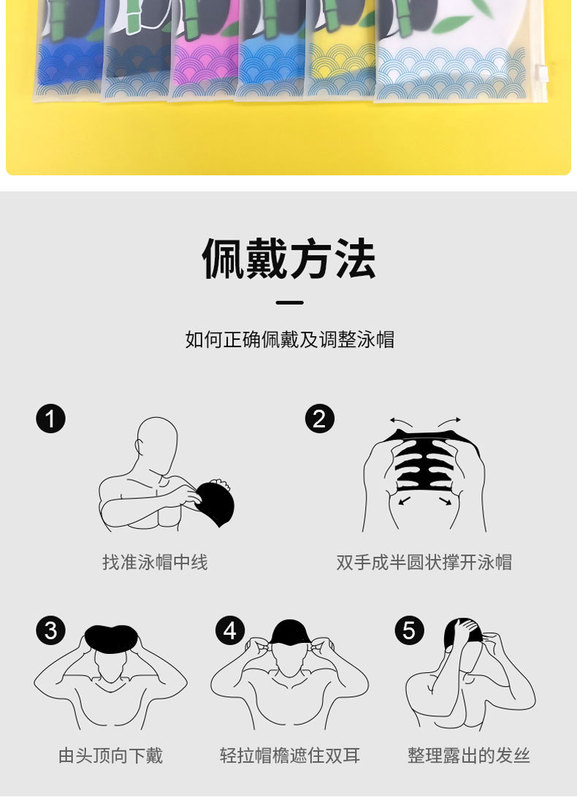 佩戴方法

如何正确佩戴及调整泳帽

1
找准泳帽中线

2
双手成半圆状撑开泳帽

3
由头顶向下戴

4
轻拉帽檐遮住双耳

5
整理露出的发丝