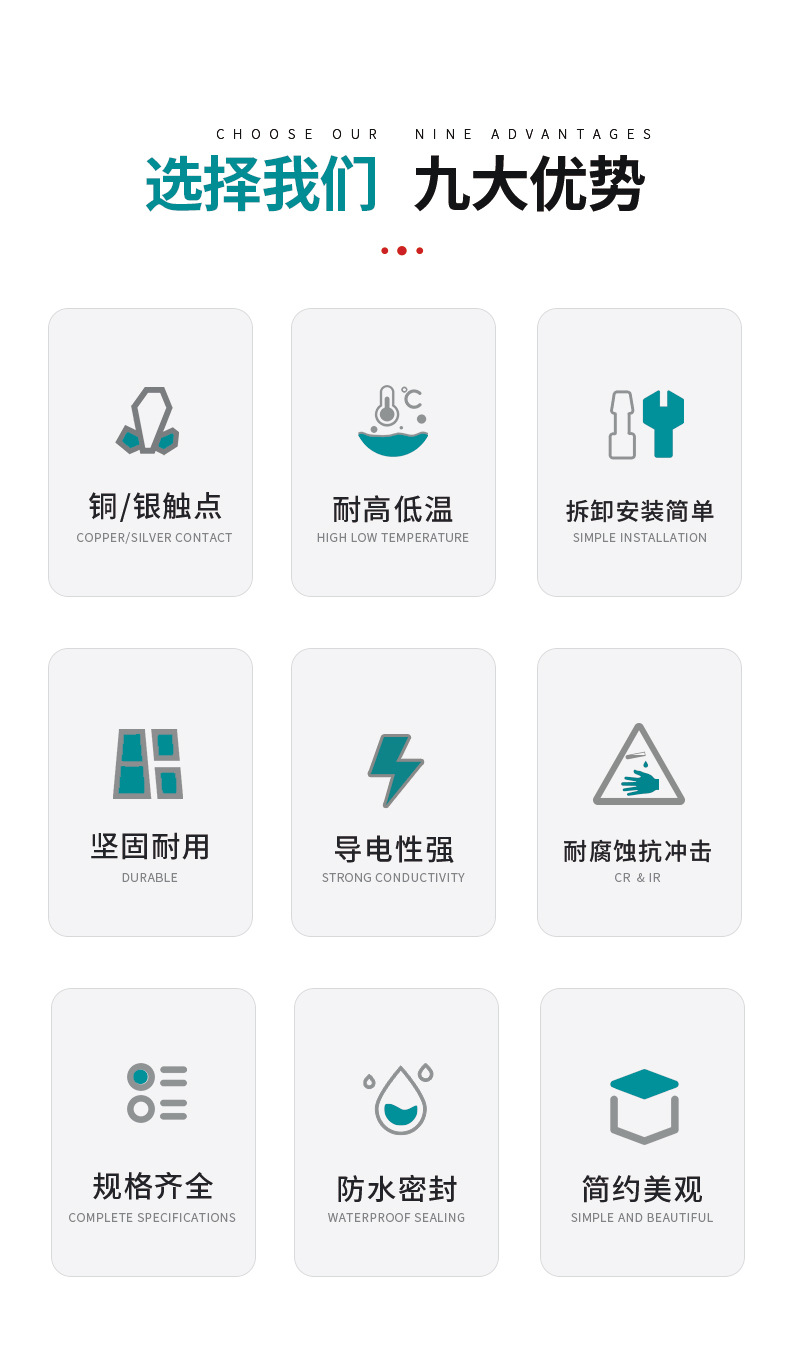 CHOOSE OUR NINE ADVANTAGES

选择我们 九大优势

铜/银触点
COPPER/SILVER CONTACT

耐高低温
HIGH LOW TEMPERATURE

拆卸安装简单
SIMPLE INSTALLATION

坚固耐用
DURABLE

导电性强
STRONG CONDUCTIVITY

耐腐蚀抗冲击
CR & IR

规格齐全
COMPLETE SPECIFICATIONS

防水密封
WATERPROOF SEALING

简约美观
SIMPLE AND BEAUTIFUL