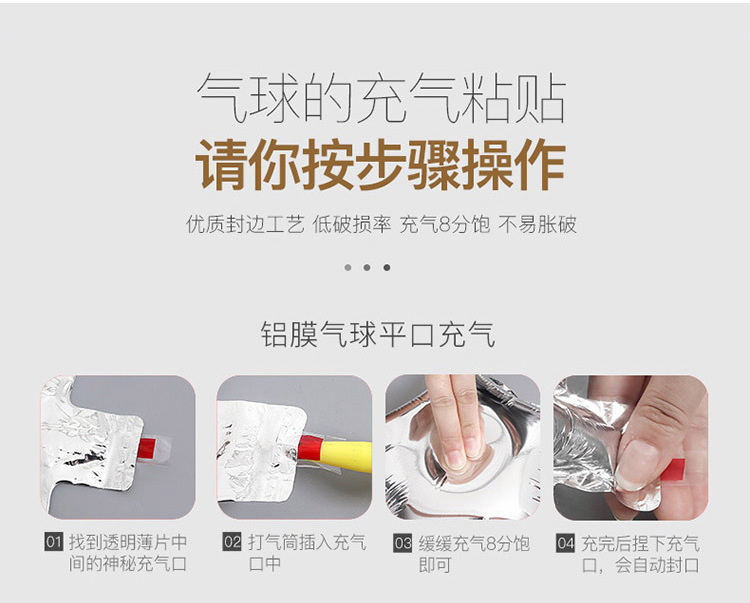 气球的充气粘贴
请你按步骤操作

优质封边工艺 低破损率 充气8分饱 不易胀破

铝膜气球平口充气

01 找到透明薄片中间的神秘充气口

02 打气筒插入充气口中

03 缓缓充气8分饱即可

04 充完后捏下充气口，会自动封口