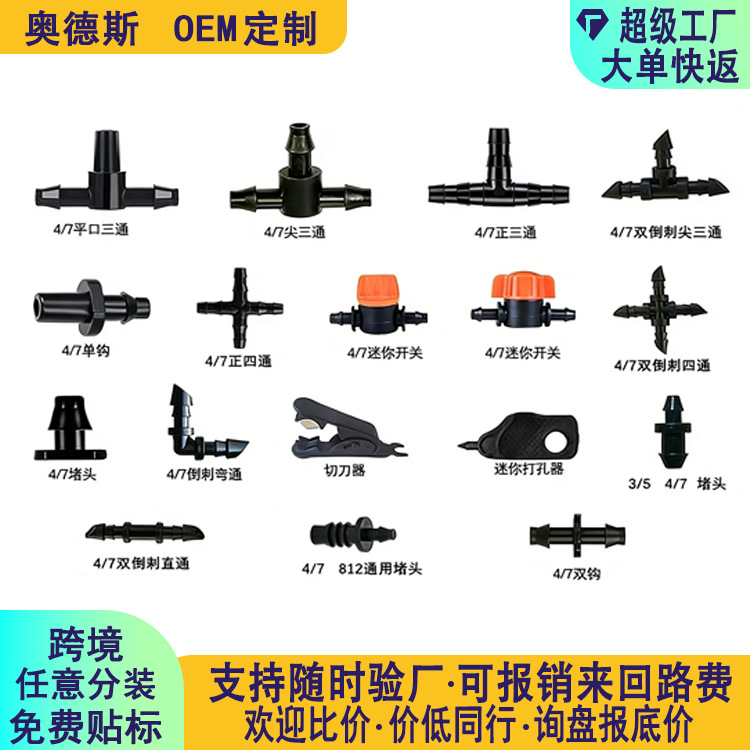 奥德斯 OEM定制

超级工厂
大单快返

4/7平口三通

4/7尖三通

4/7正三通

4/7双倒刺尖三通

4/7单钩

4/7正四通

4/7迷你开关

4/7迷你开关

4/7双倒刺四通

4/7堵头

4/7倒刺弯通

切刀器

迷你打孔器

3/5 4/7 堵头

4/7双倒刺直通

4/7 812通用堵头

4/7双钩

跨境
任意分装
免费贴标

支持随时验厂·可报销来回路费
欢迎比价·价低同行·询盘报底价