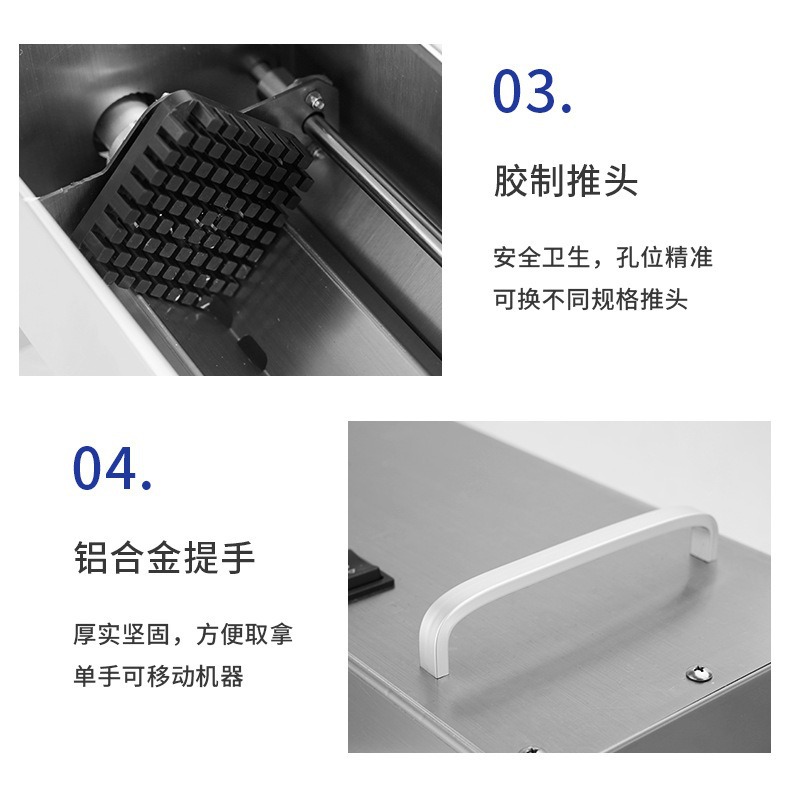 03.

胶制推头

安全卫生，孔位精准
可换不同规格推头

04.

铝合金提手

厚实坚固，方便取拿
单手可移动机器