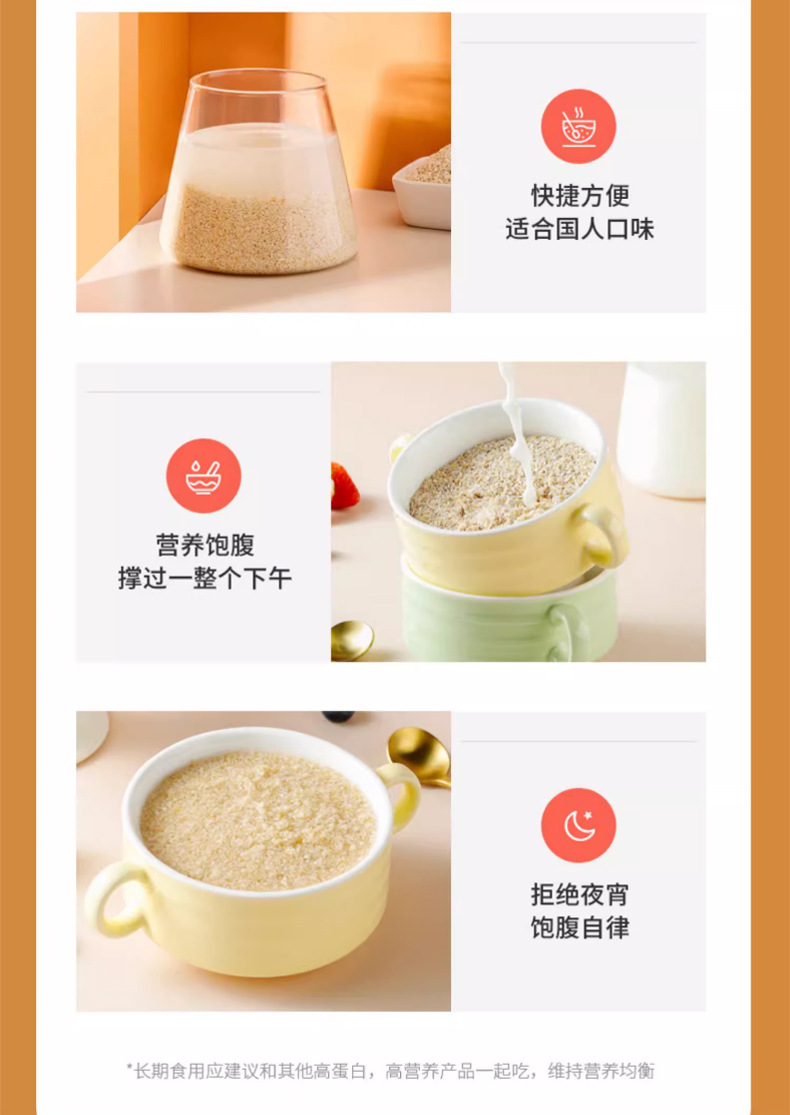 快捷方便
适合国人口味

营养饱腹
撑过一整个下午

拒绝夜宵
饱腹自律

*长期食用应建议和其他高蛋白，高营养产品一起吃，维持营养均衡