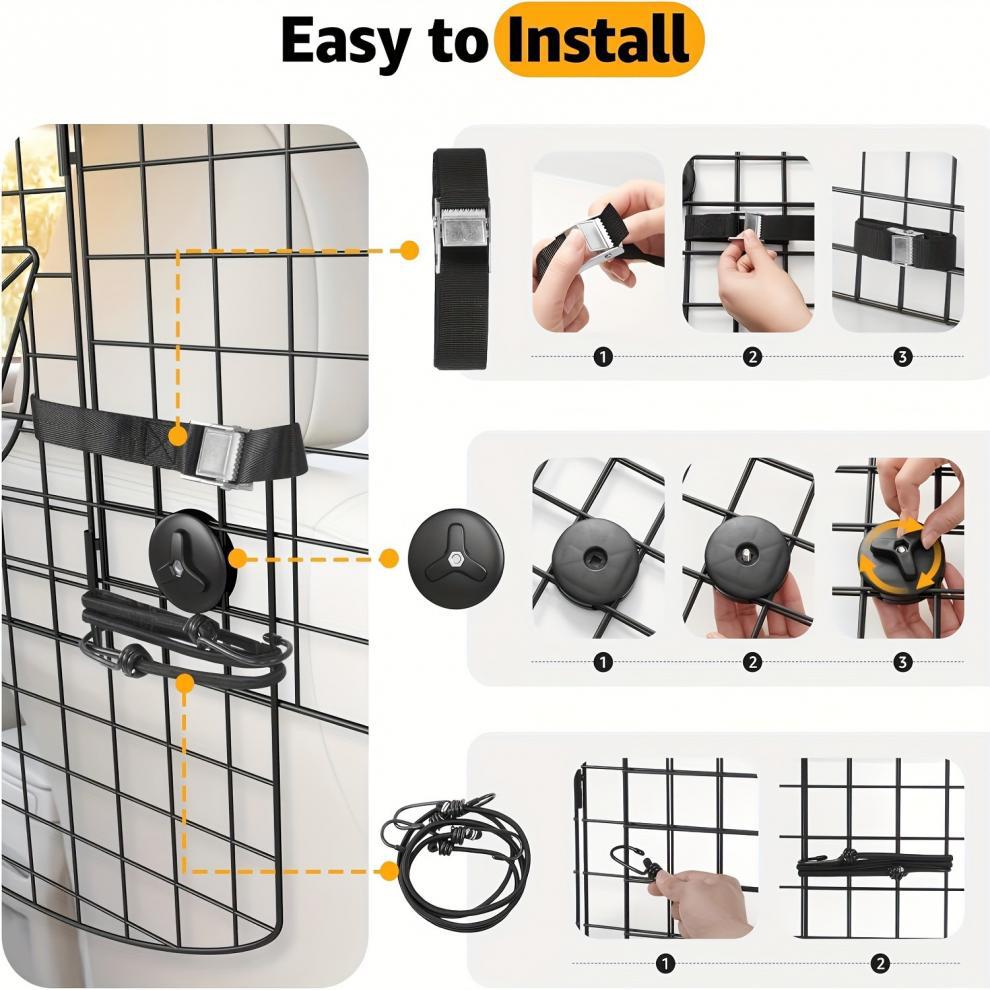 Easy to Install

1
2
3

1
2
3

1
2