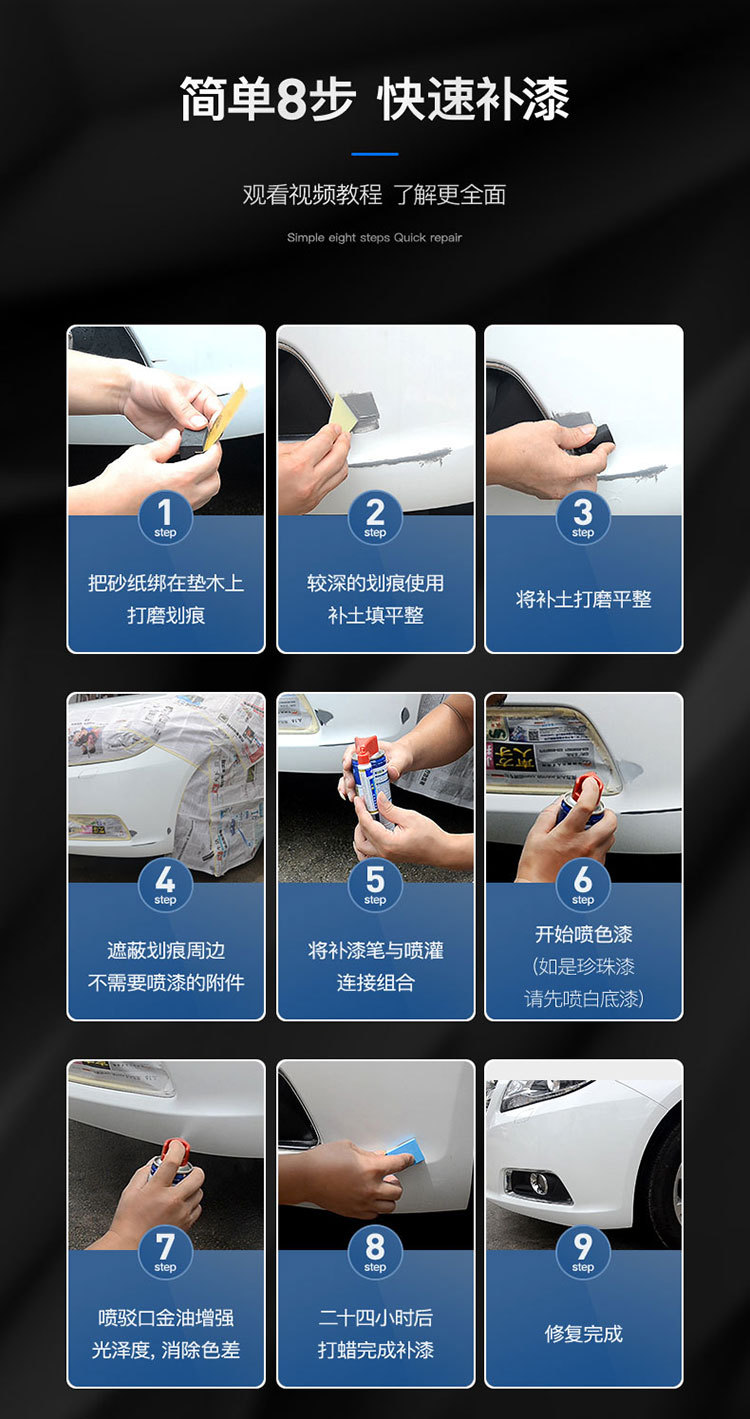 简单8步 快速补漆

观看视频教程 了解更全面

Simple eight steps Quick repair

1 step
把砂纸绑在垫木上
打磨划痕

2 step
较深的划痕使用
补土填平整

3 step
将补土打磨平整

4 step
遮蔽划痕周边
不需要喷漆的附件

5 step
将补漆笔与喷灌
连接组合

6 step
开始喷色漆
(如是珍珠漆
请先喷白底漆)

7 step
喷驳口金油增强
光泽度, 消除色差

8 step
二十四小时后
打蜡完成补漆

9 step
修复完成