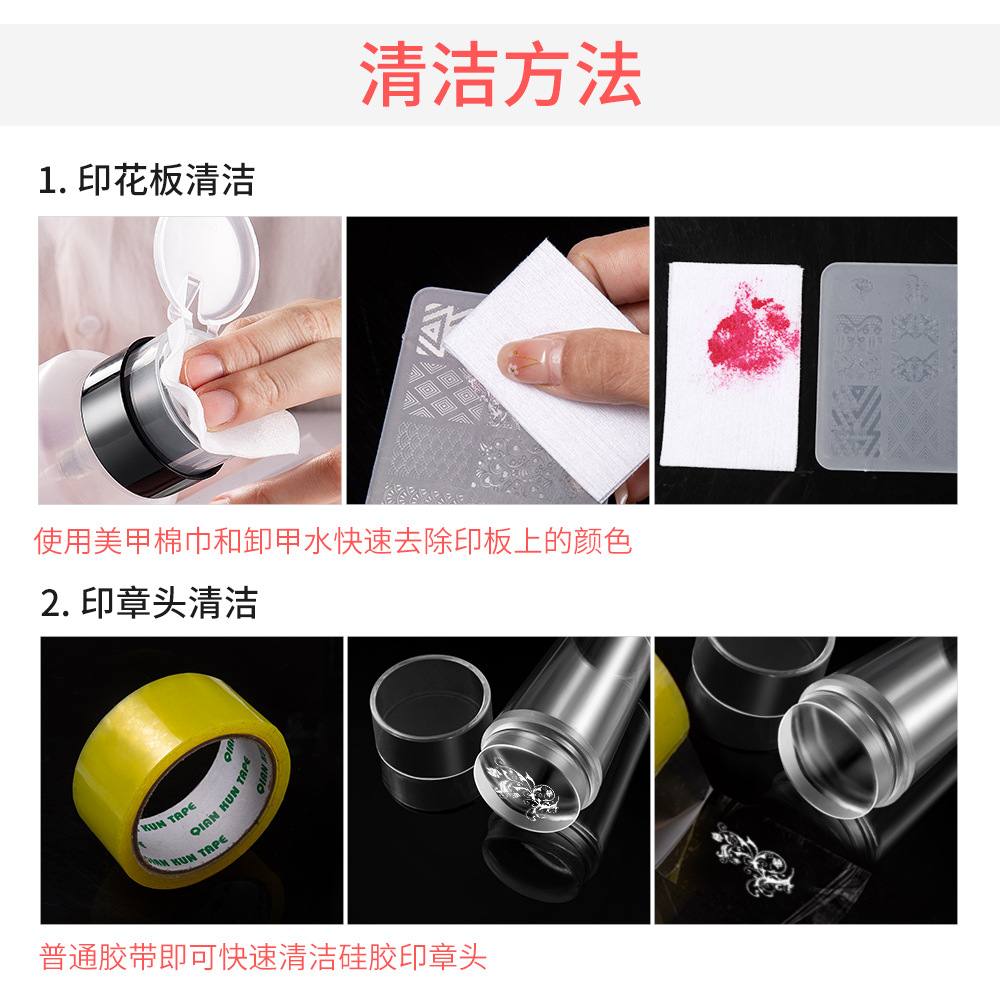 清洁方法

1. 印花板清洁

使用美甲棉巾和卸甲水快速去除印板上的颜色

2. 印章头清洁

QIAN KUN TAPE QIAN KUN TAPE KUN TAPE

普通胶带即可快速清洁硅胶印章头