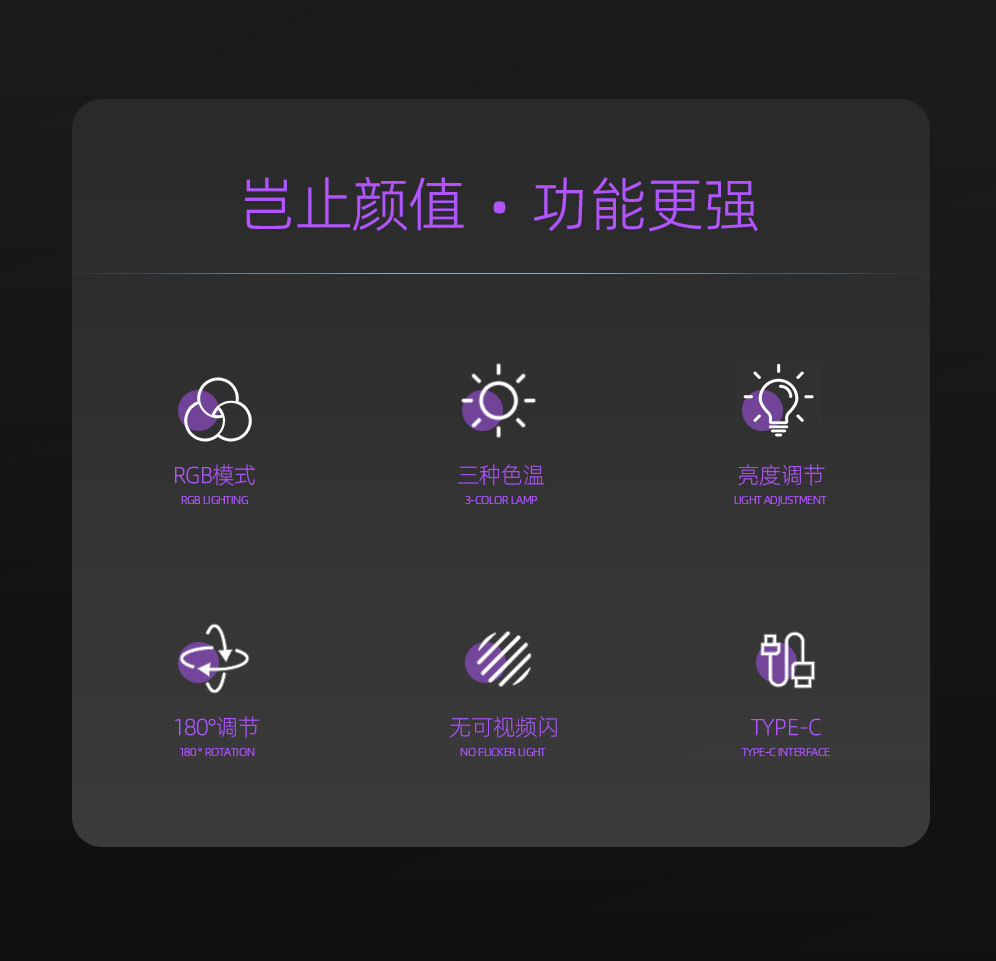 岂止颜值 · 功能更强

RGB模式
RGB LIGHTING

三种色温
3-COLOR LAMP

亮度调节
LIGHT ADJUSTMENT

180°调节
180° ROTATION

无可视频闪
NO FLICKER LIGHT

TYPE-C
TYPE-C INTERFACE